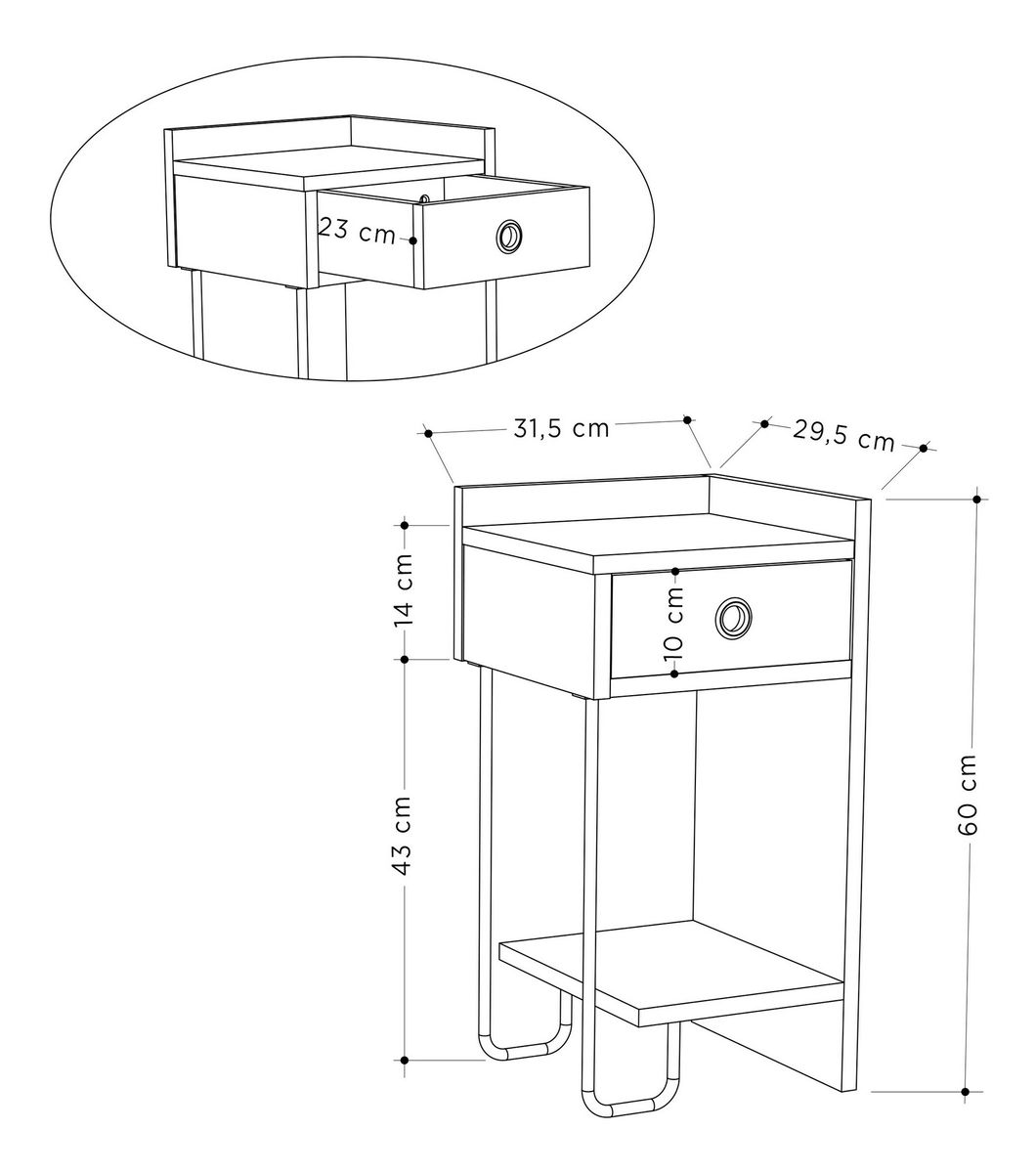 23 cm

31,5 cm

29,5 cm

14 cm

10 cm

43 cm

60 cm