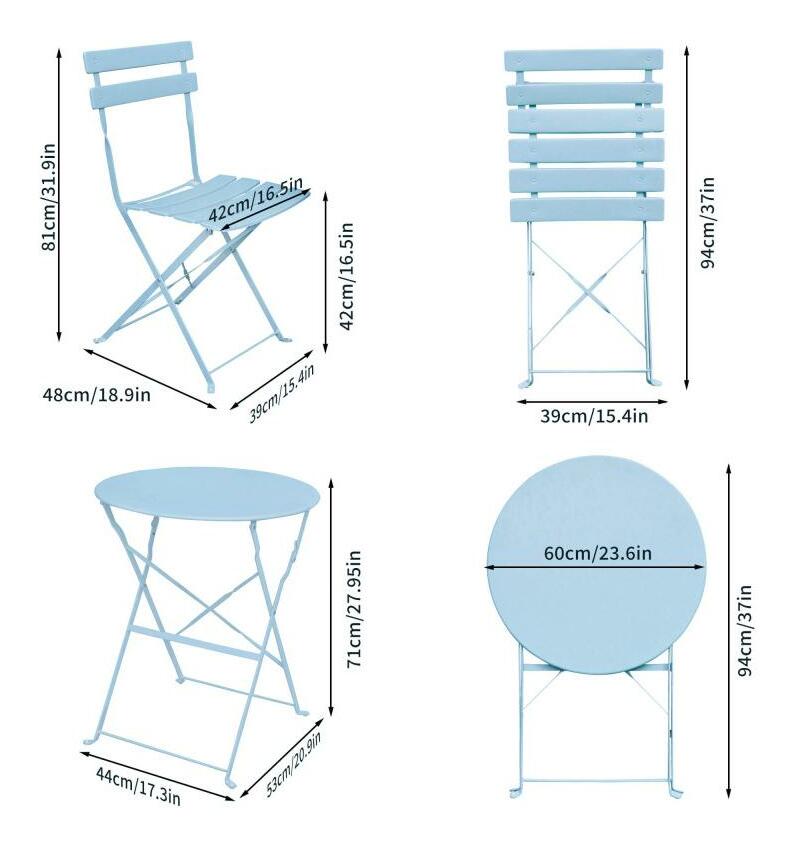 81cm/31.9in
42cm/16.5in
42cm/16.5in
48cm/18.9in
39cm/15.4in
94cm/37in
39cm/15.4in
71cm/27.95in
44cm/17.3in
53cm/20.9in
60cm/23.6in
94cm/37in