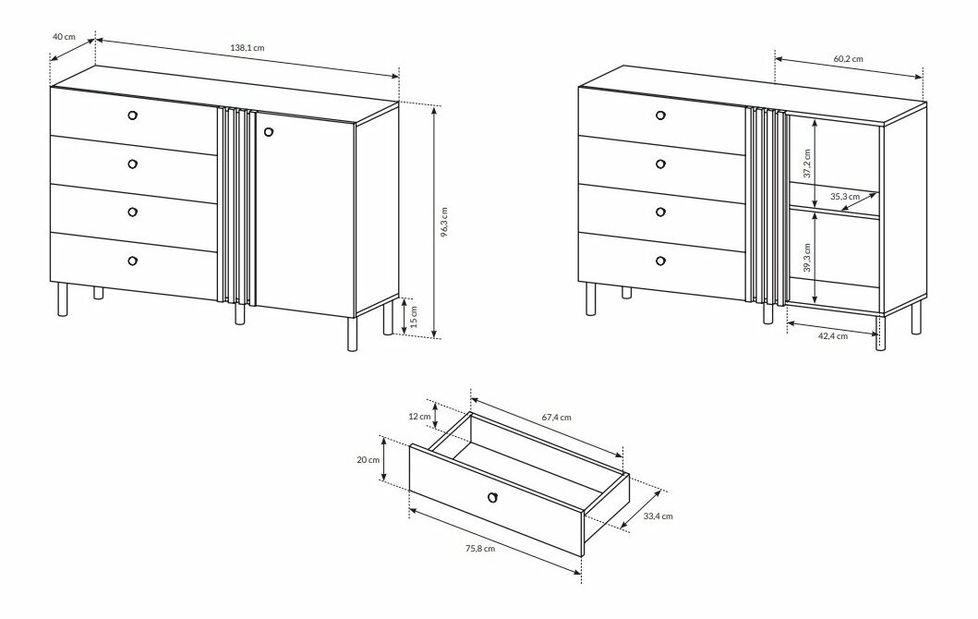 40 cm
138,1 cm
96,3 cm
15 cm

60,2 cm
37,2 cm
35,3 cm
39,3 cm
42,4 cm

12 cm
67,4 cm
20 cm
33,4 cm
75,8 cm