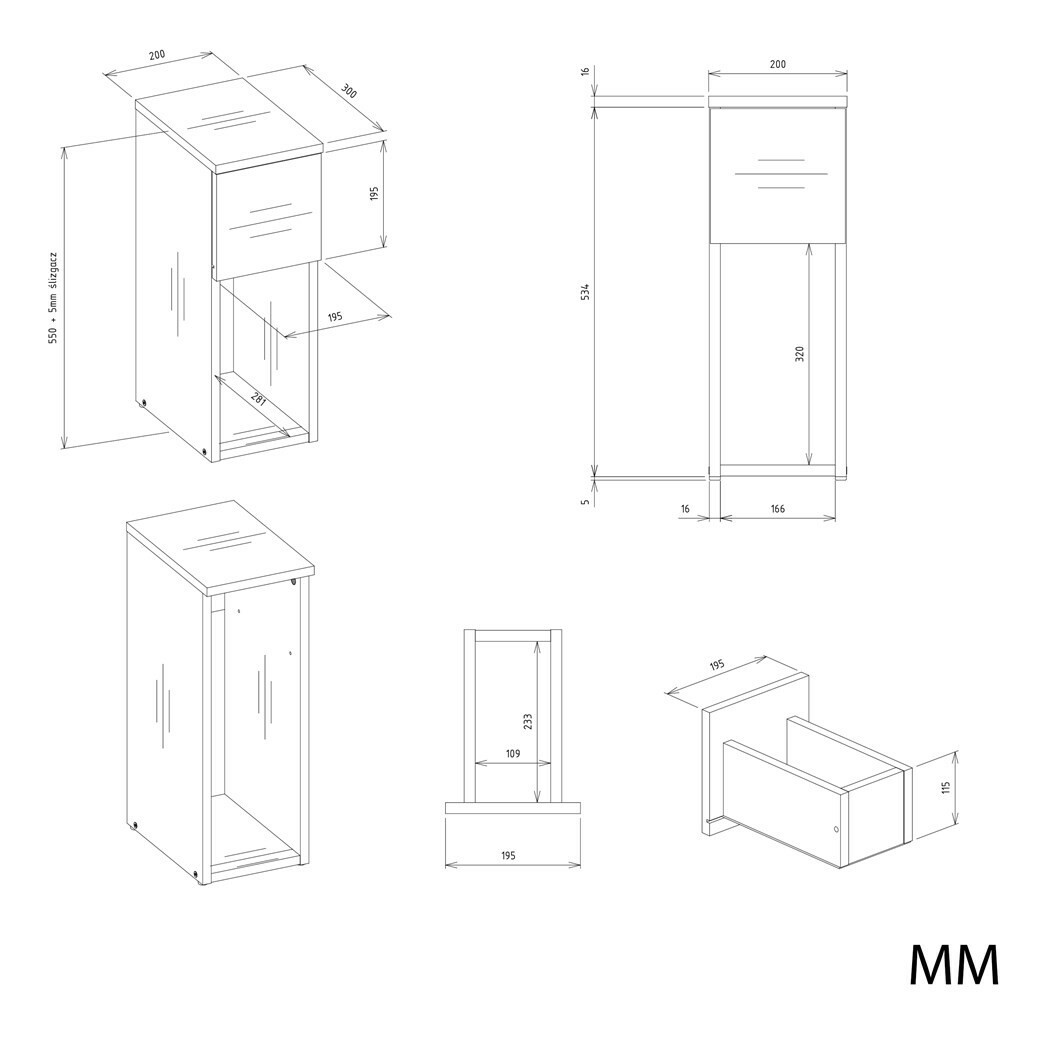 200
300
195
550 + 5mm ślizgacz
195
281

16
200
534
320
5
16
166

233
109
195

195
115

MM