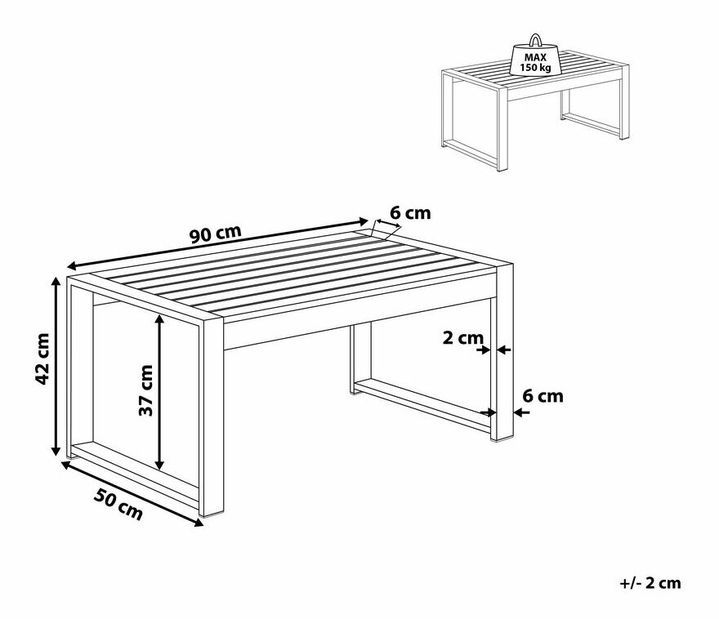 MAX
150 kg

90 cm
6 cm
42 cm
37 cm
2 cm
6 cm
50 cm

+/- 2 cm