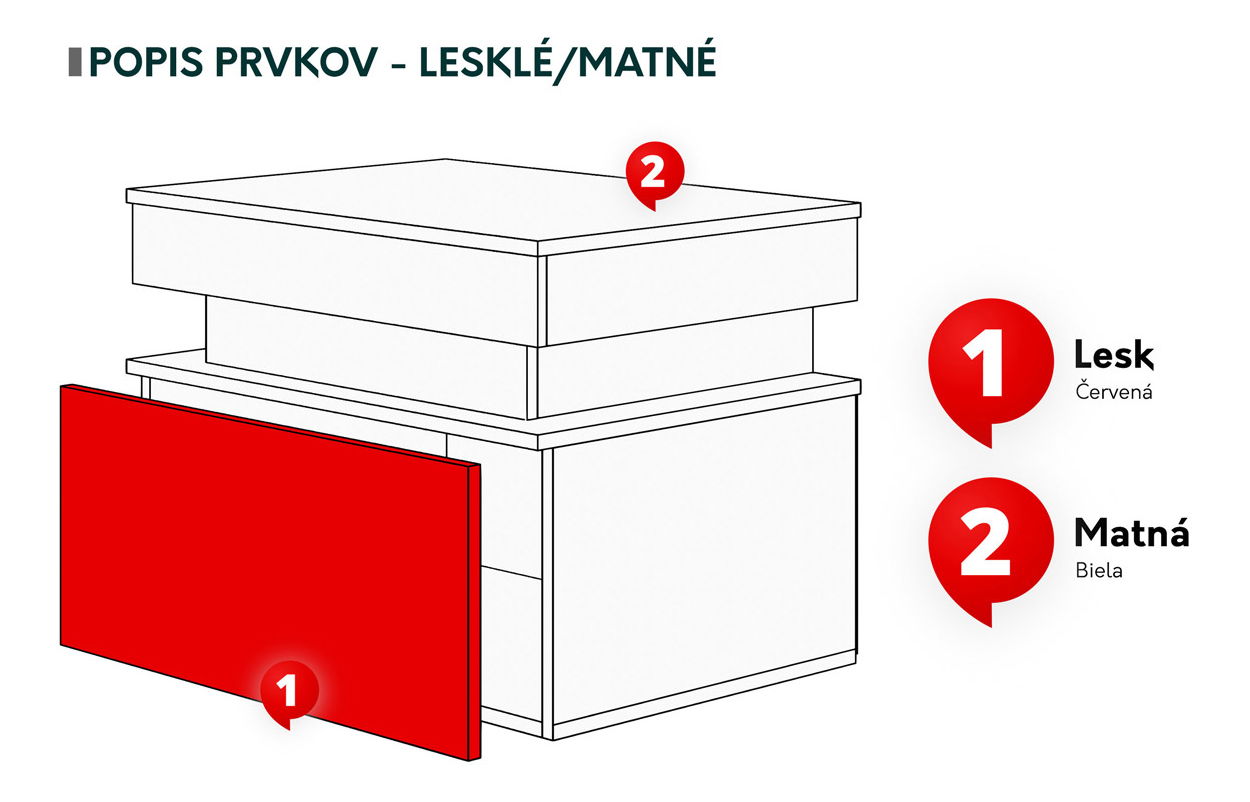 POPIS PRVKOV - LESKLÉ/MATNÉ

2

1

1 Lesk
Červená

2 Matná
Biela