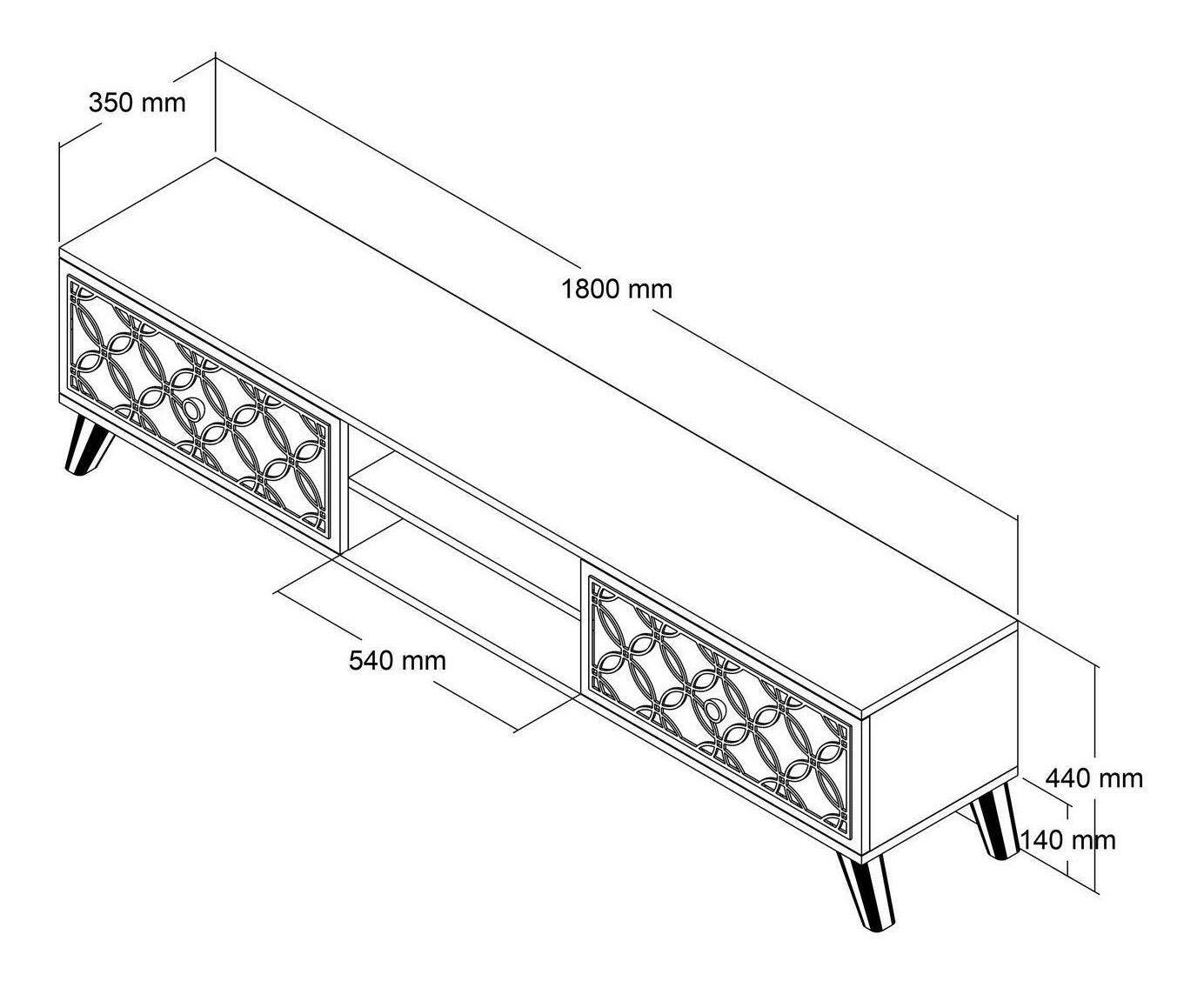 350 mm

1800 mm

540 mm

440 mm

140 mm