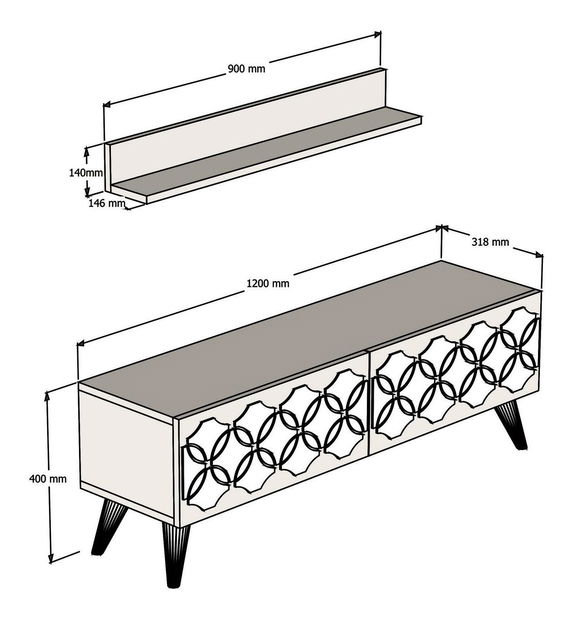 900 mm

140mm

146 mm

318 mm

1200 mm

400 mm