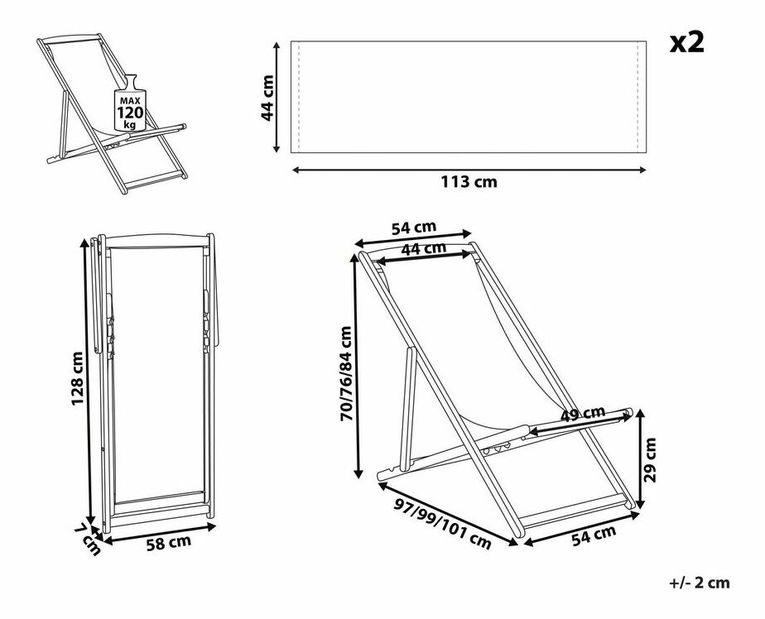 MAX 120 kg

44 cm

113 cm

x2

128 cm

7 cm

58 cm

54 cm

44 cm

70/76/84 cm

49 cm

29 cm

97/99/101 cm

54 cm

+/- 2 cm