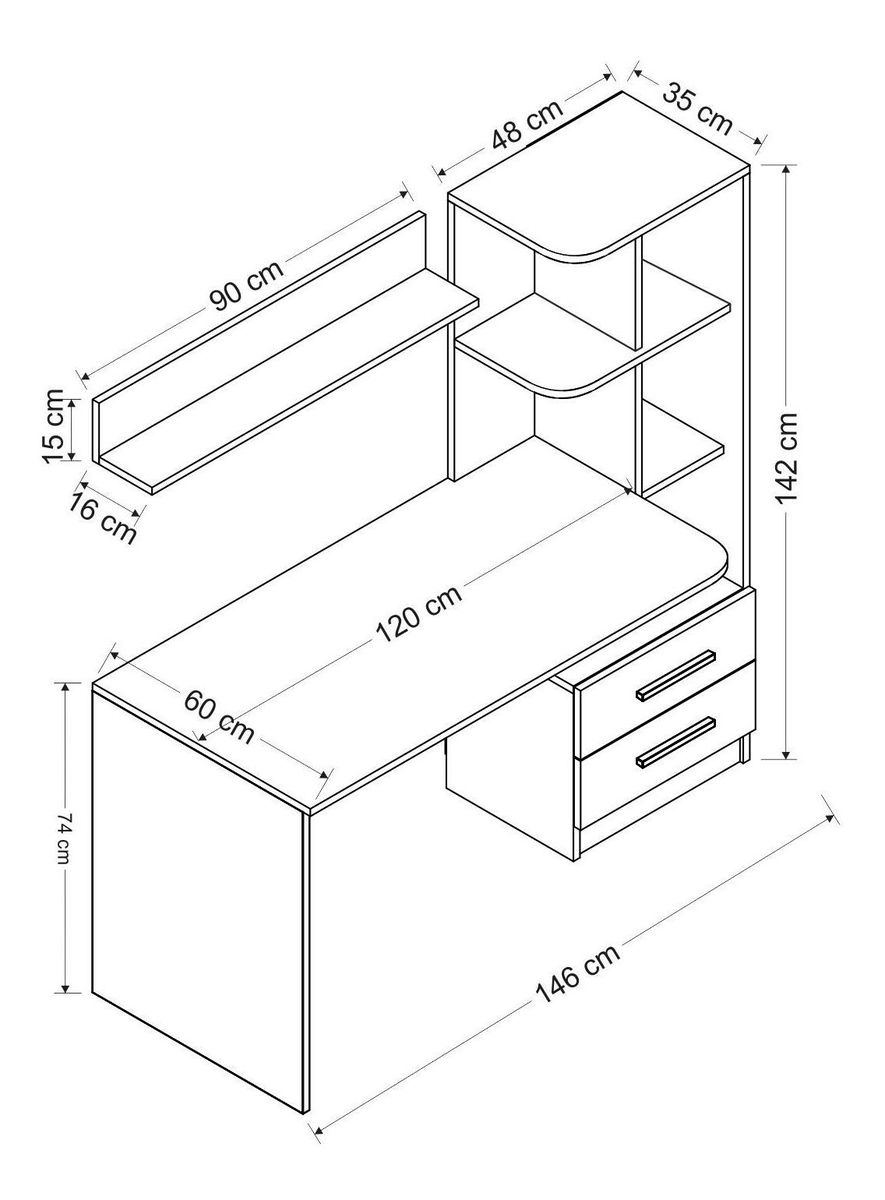 48 cm
35 cm
90 cm
15 cm
16 cm
142 cm
120 cm
60 cm
74 cm
146 cm