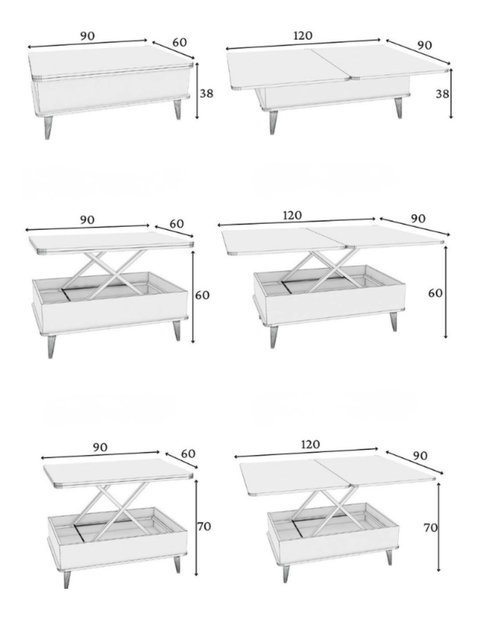 90
60
38
120
90
38
90
60
60
120
90
60
90
60
70
120
90
70