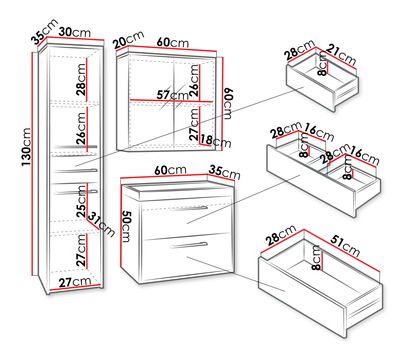 35cm
30cm
130cm
28cm
26cm
25cm
31cm
27cm
27cm
20cm
60cm
57cm
26cm
27cm
18cm
60cm
60cm
35cm
50cm
28cm
21cm
8cm
28cm
16cm
8cm
28cm
16cm
8cm
28cm
51cm
8cm