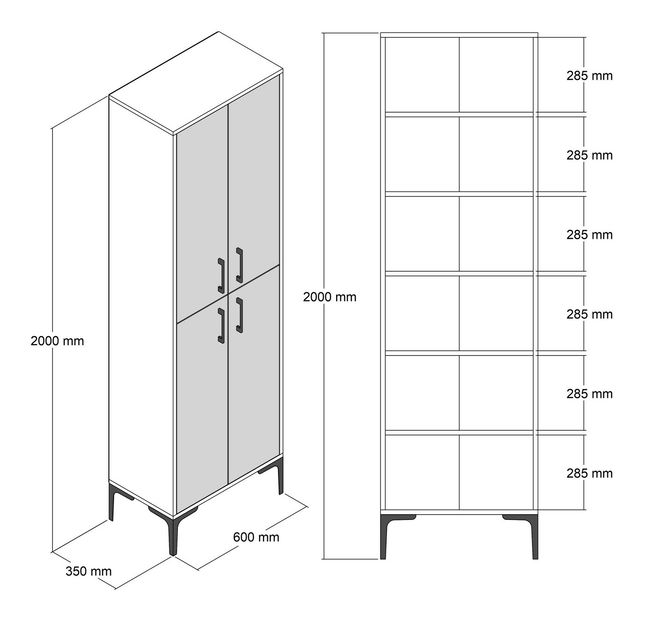 2000 mm

350 mm

600 mm

2000 mm

285 mm

285 mm

285 mm

285 mm

285 mm

285 mm