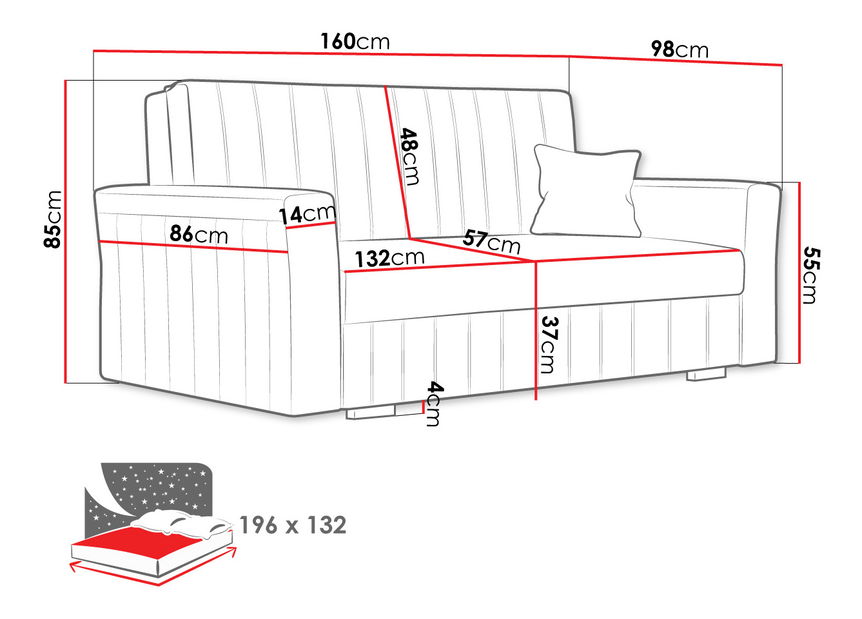 160cm
98cm
85cm
48cm
14cm
86cm
57cm
132cm
55cm
37cm
4cm
196 x 132