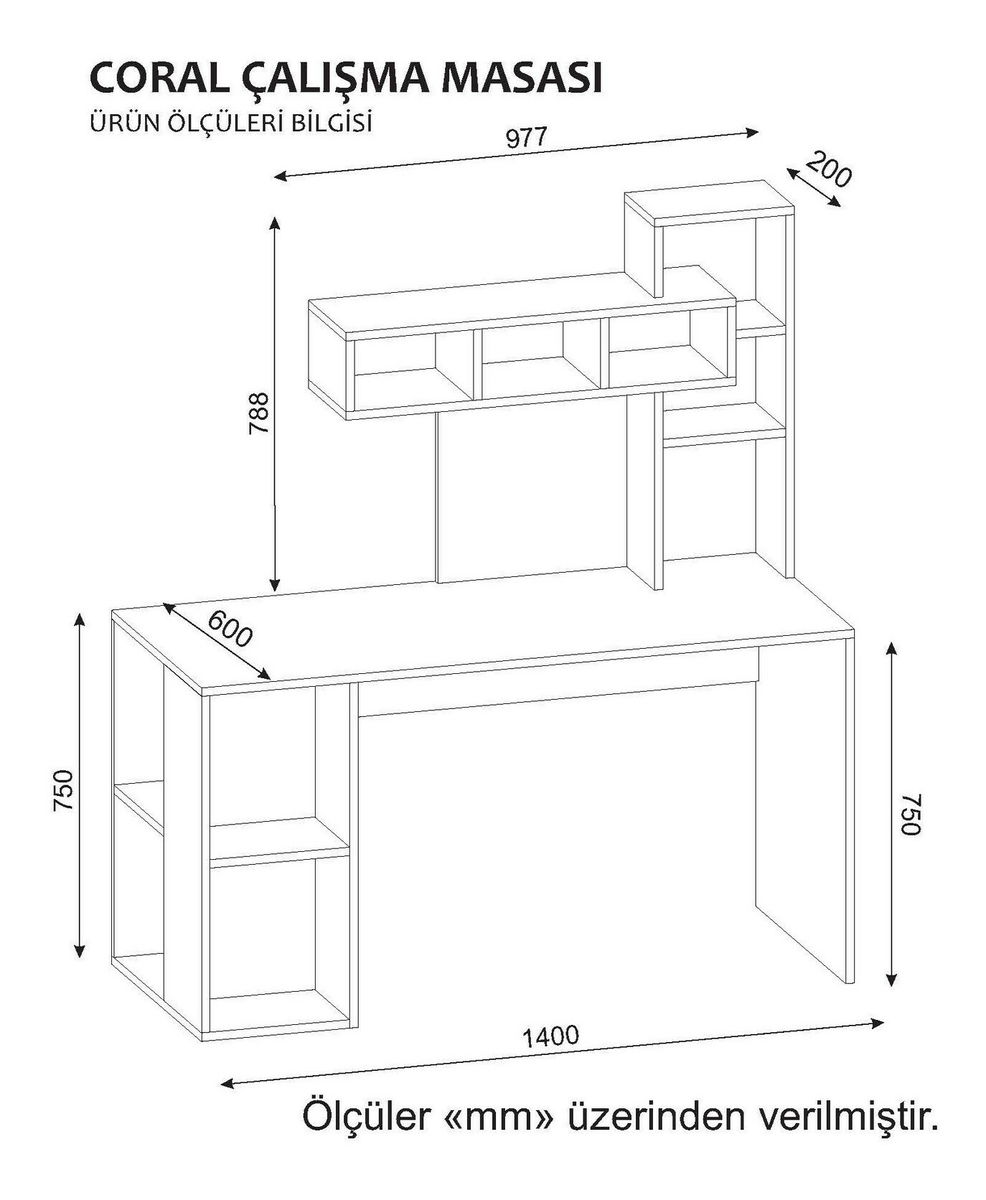 CORAL ÇALIŞMA MASASI
ÜRÜN ÖLÇÜLERİ BİLGİSİ

977
200
788
600
750
750
1400

Ölçüler «mm» üzerinden verilmiştir.