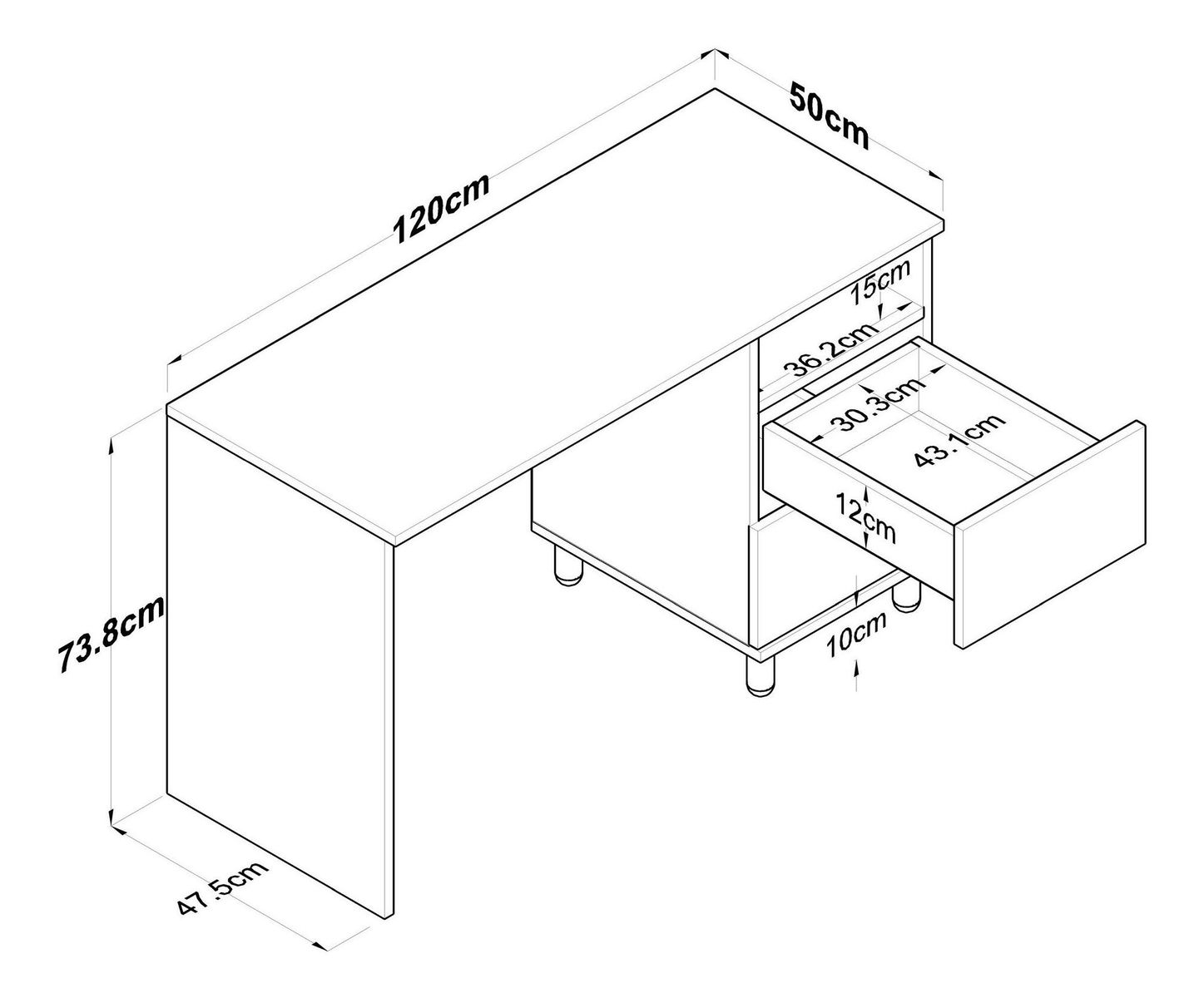 50cm

120cm

15cm

36.2cm

30.3cm

43.1cm

12cm

10cm

73.8cm

47.5cm