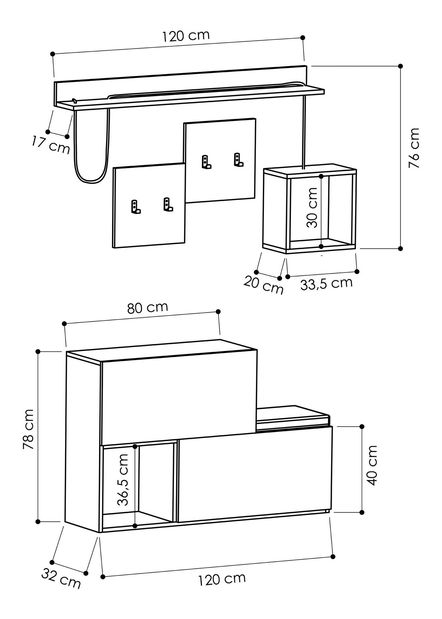 120 cm
17 cm
76 cm
30 cm
20 cm
33,5 cm
80 cm
78 cm
36,5 cm
40 cm
32 cm
120 cm