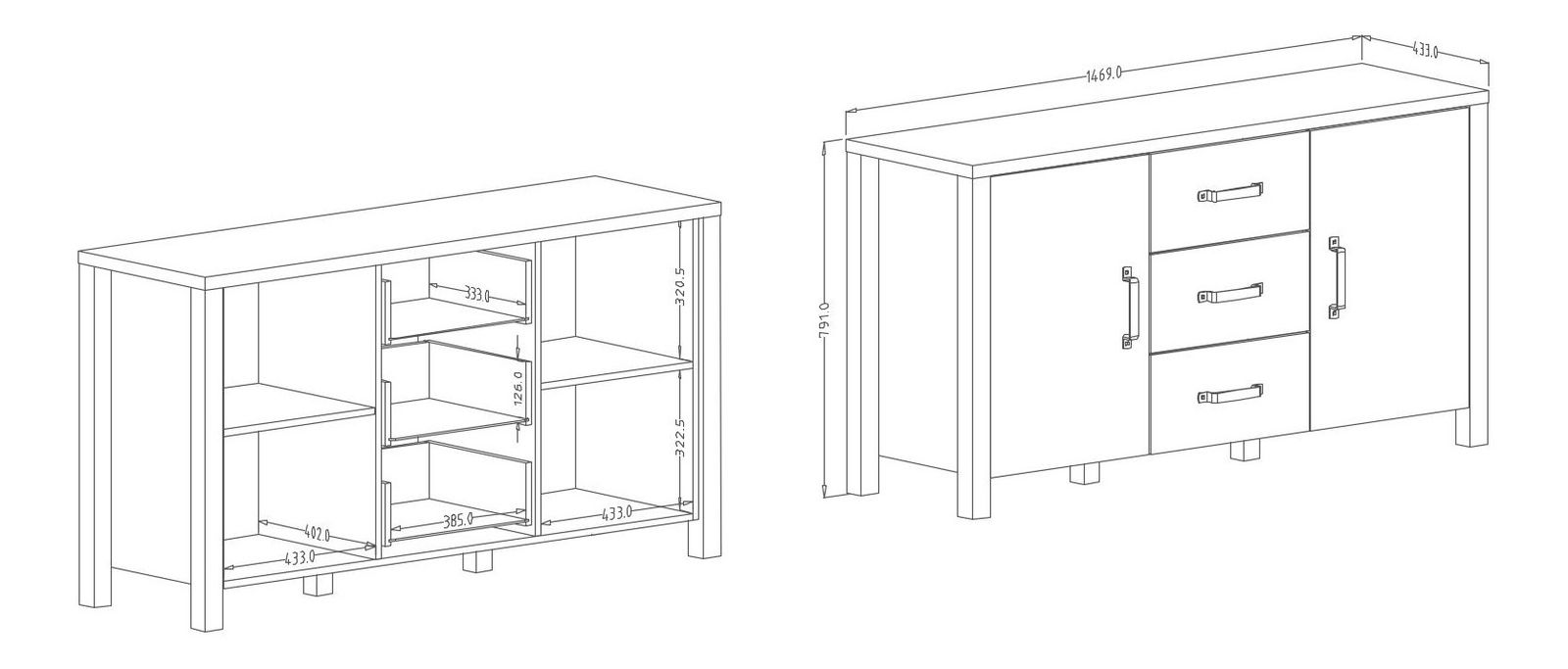 333.0
320.5
126.0
322.5
402.0
385.0
433.0
433.0

1469.0
433.0
791.0