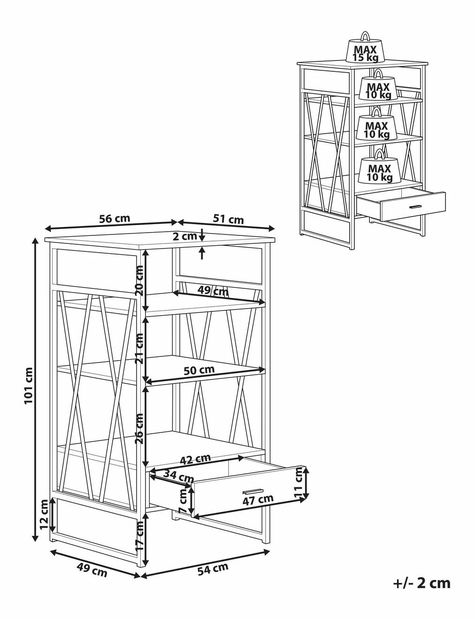 MAX
15 kg

MAX
10 kg

MAX
10 kg

MAX
10 kg

56 cm
51 cm
2 cm
20 cm
49 cm
21 cm
50 cm
101 cm
26 cm
42 cm
34 cm
7 cm
47 cm
11 cm
12 cm
17 cm
49 cm
54 cm

+/- 2 cm