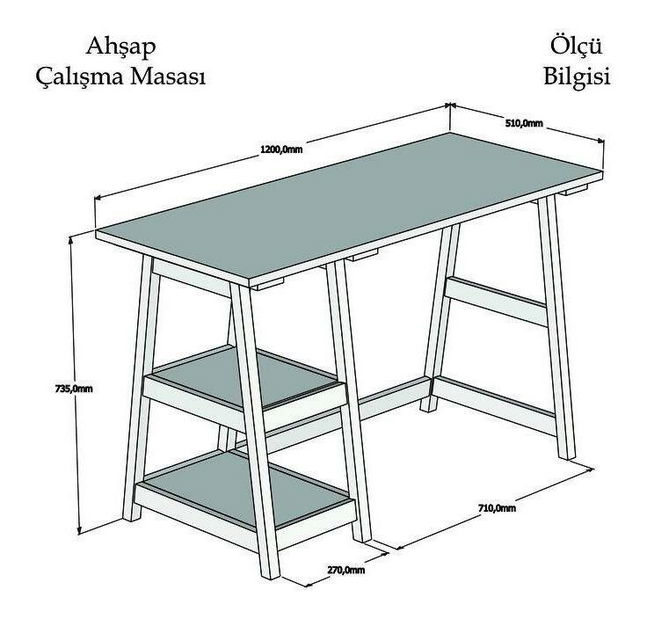 Ahşap
Çalışma Masası

Ölçü
Bilgisi

1200,0mm

510,0mm

735,0mm

710,0mm

270,0mm