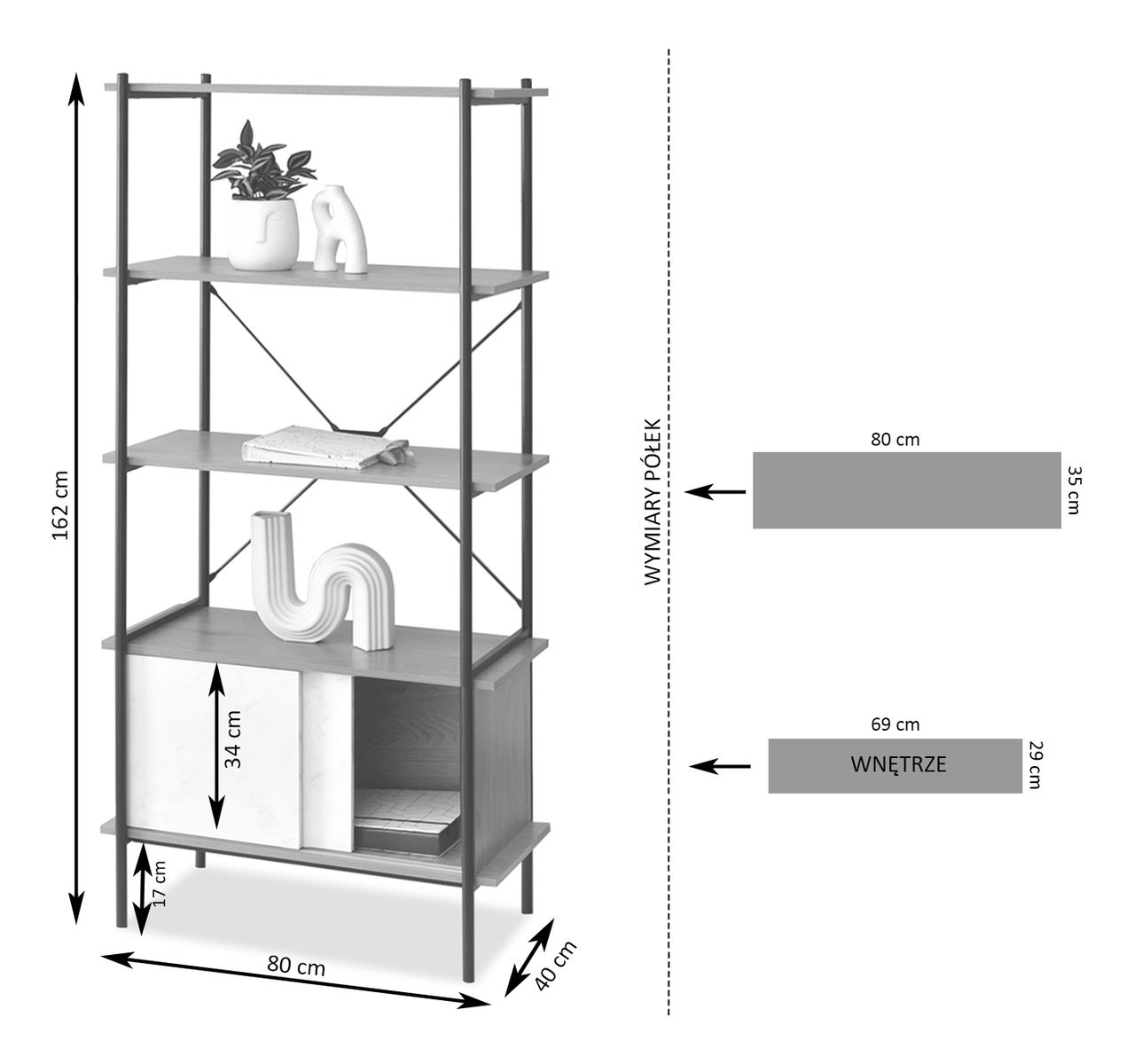 162 cm
34 cm
17 cm
80 cm
40 cm
WYMIARY PÓŁEK
80 cm
35 cm
69 cm
WNĘTRZE
29 cm