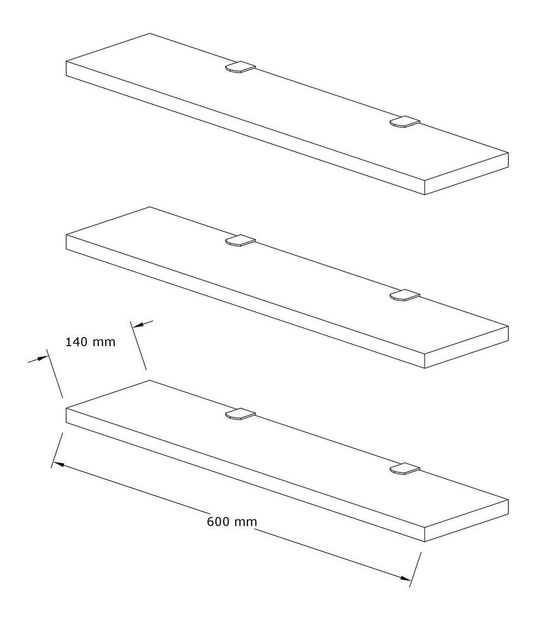 140 mm

600 mm