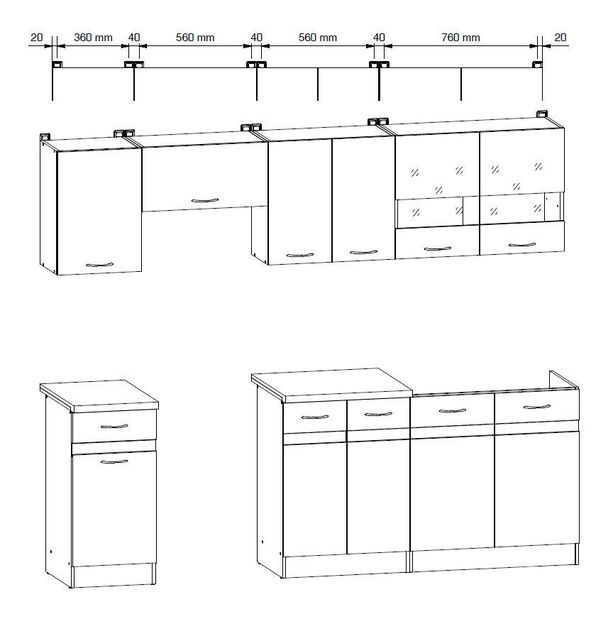 20 360 mm 40 560 mm 40 560 mm 40 760 mm 20