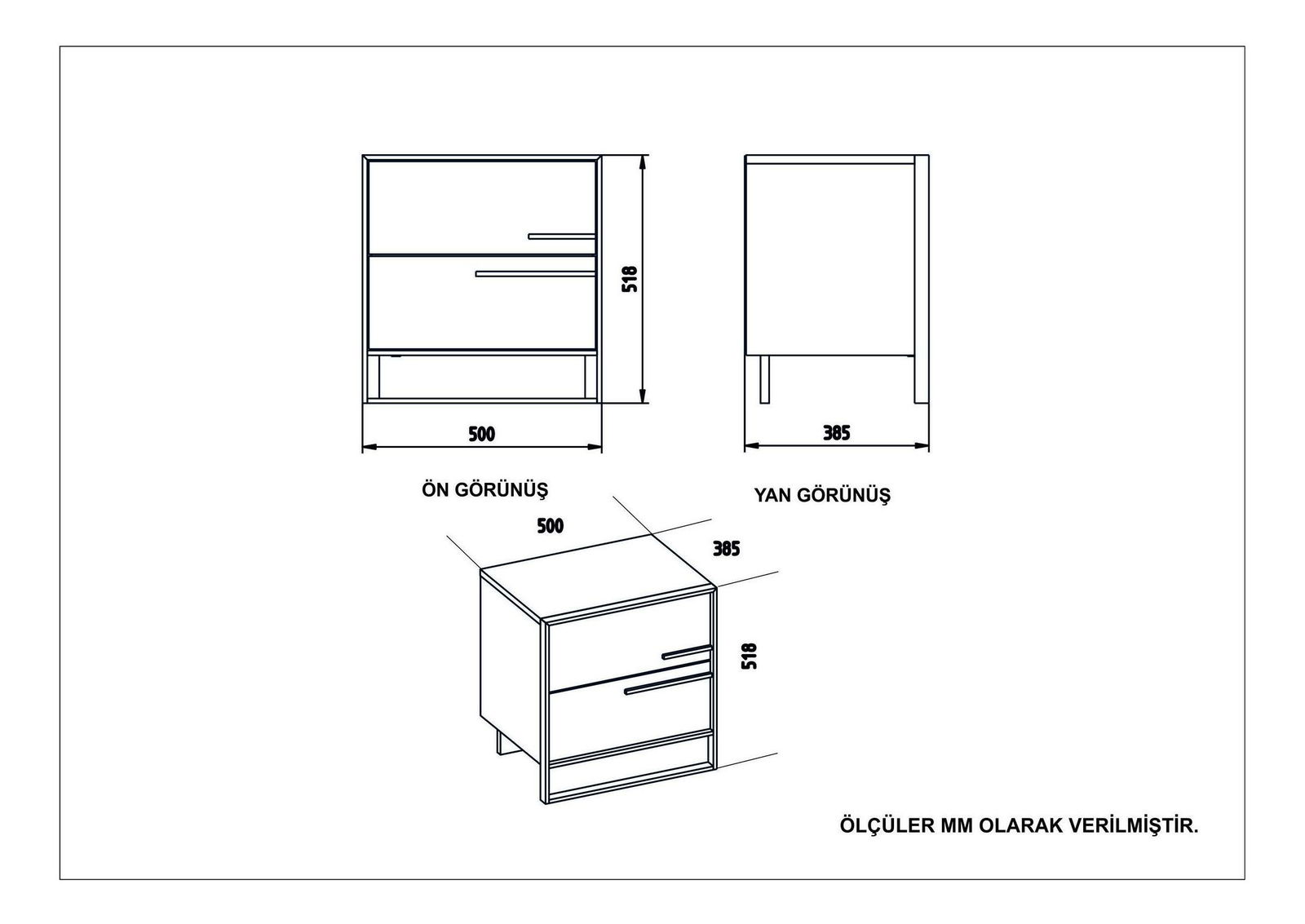 518

500

385

ÖN GÖRÜNÜŞ

YAN GÖRÜNÜŞ

500

385

518

ÖLÇÜLER MM OLARAK VERİLMİŞTİR.