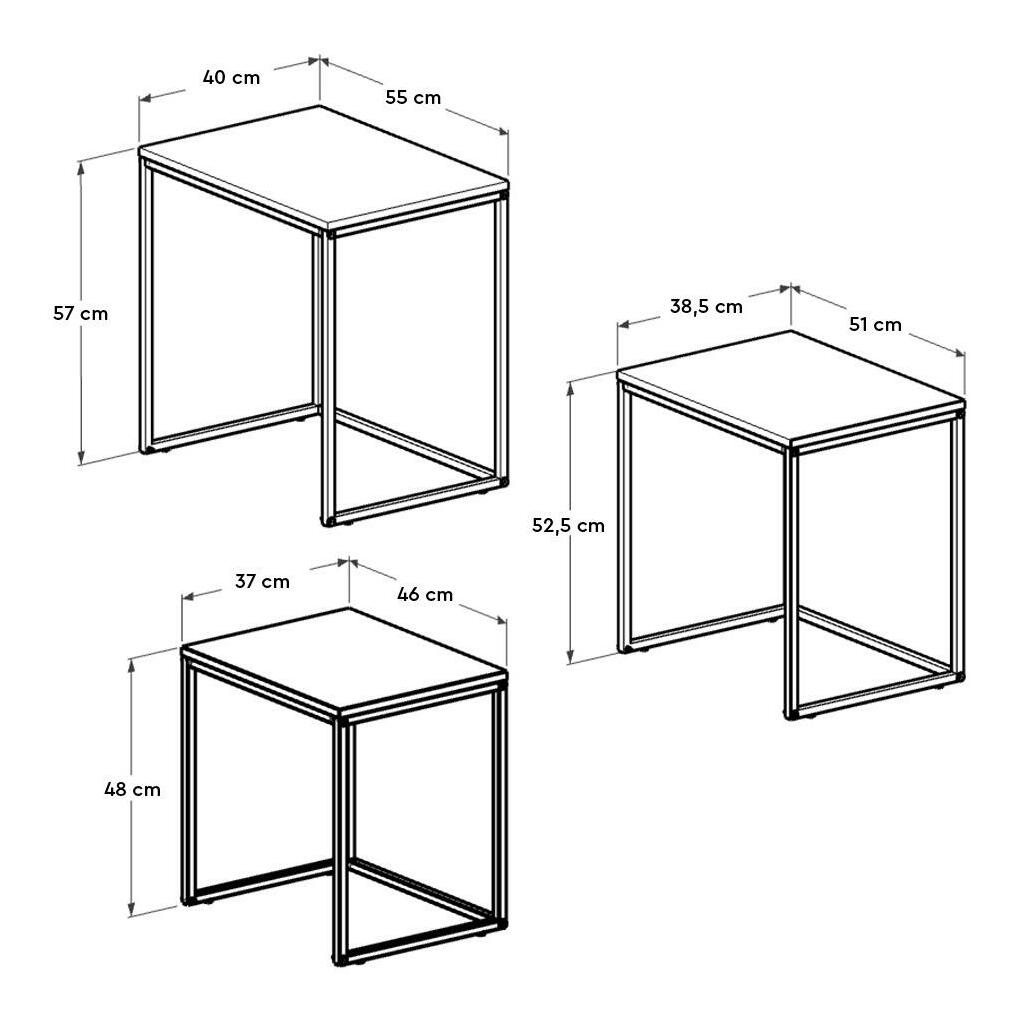 40 cm
55 cm
57 cm
38,5 cm
51 cm
52,5 cm
37 cm
46 cm
48 cm