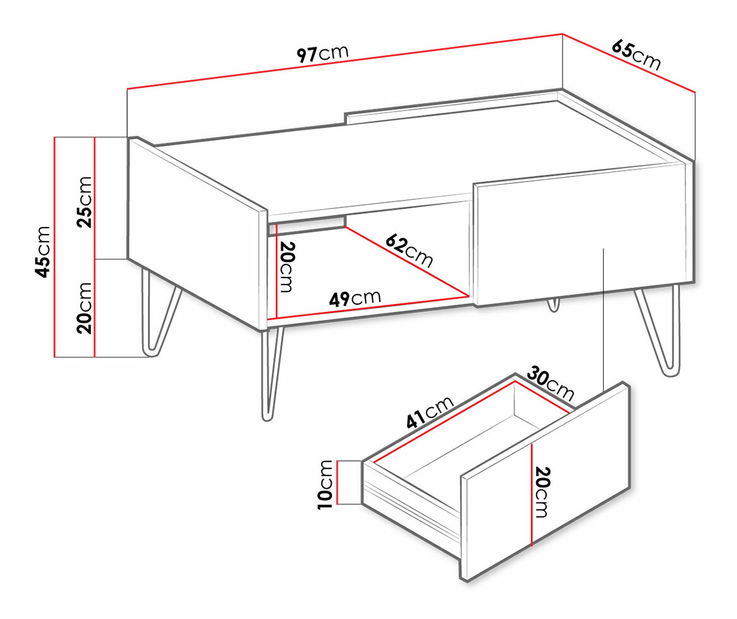 97cm
65cm
45cm
25cm
20cm
20cm
62cm
49cm
30cm
41cm
10cm
20cm