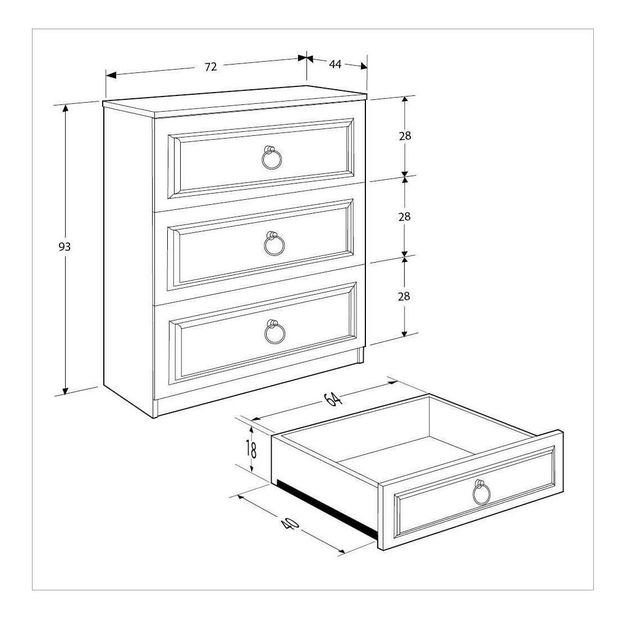 72
44
93
28
28
28
64
18
40