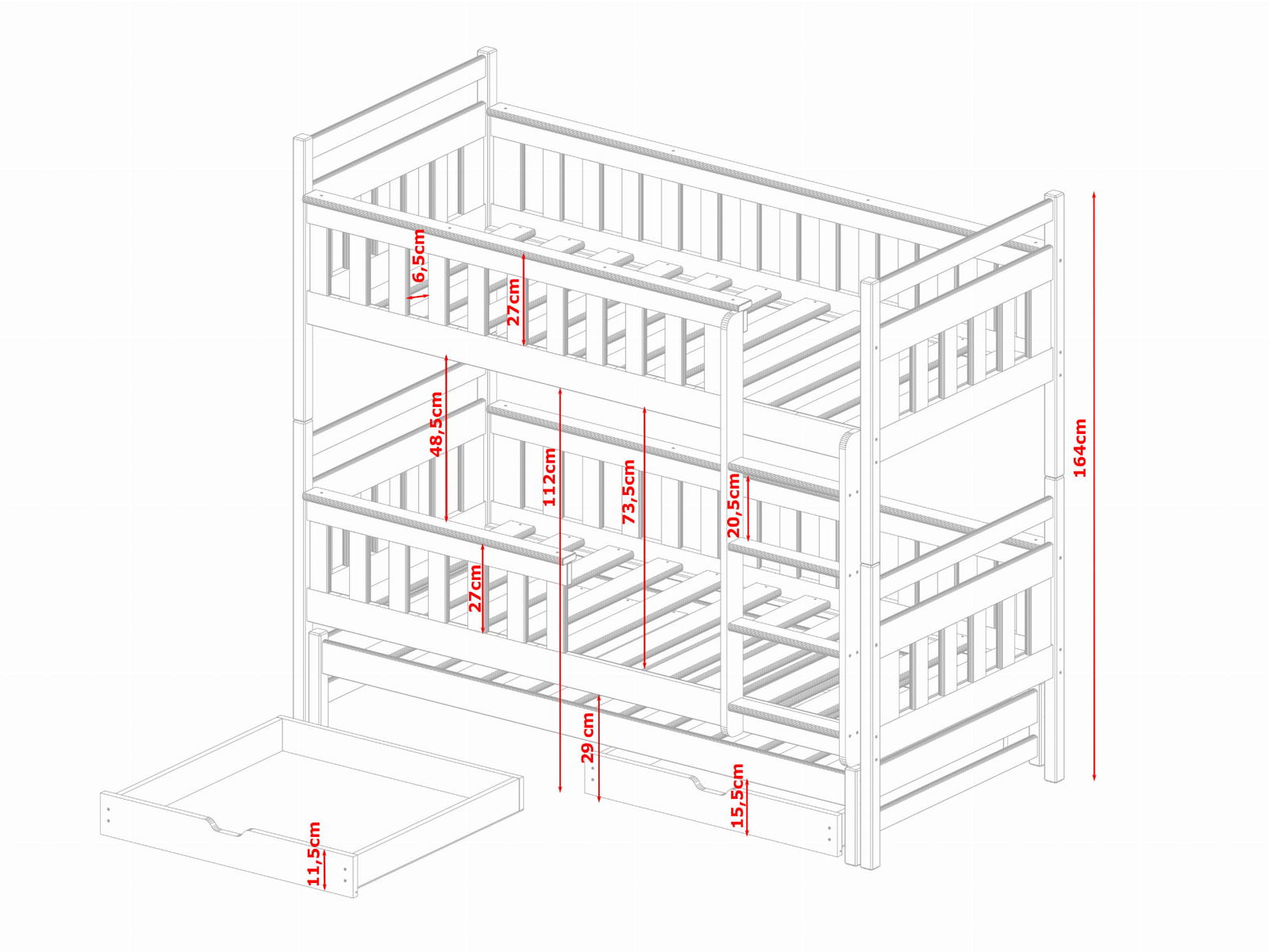 6,5cm
27cm
48,5cm
112cm
73,5cm
20,5cm
164cm
27cm
29 cm
15,5cm
11,5cm