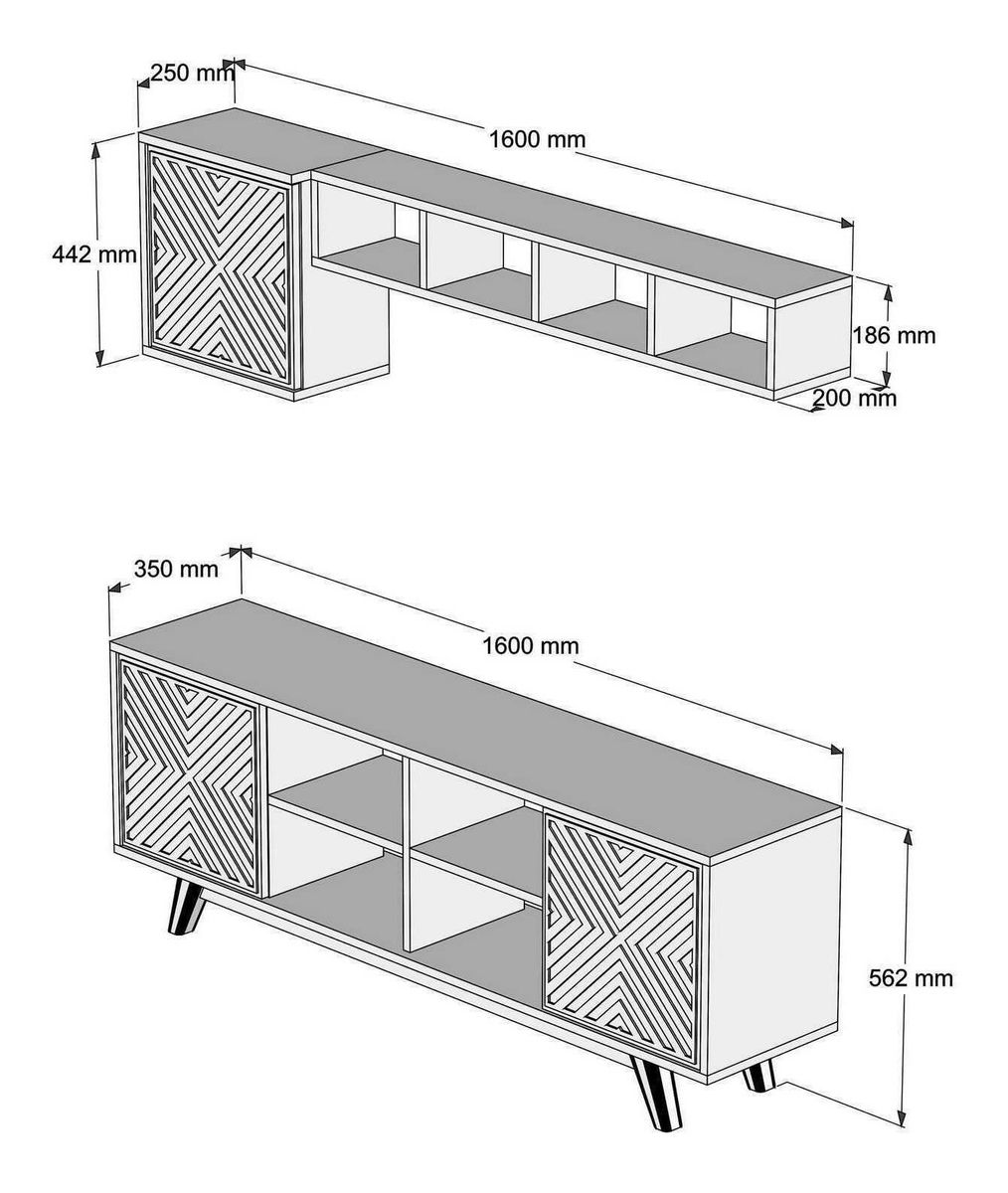 250 mm
1600 mm
442 mm
186 mm
200 mm

350 mm
1600 mm
562 mm