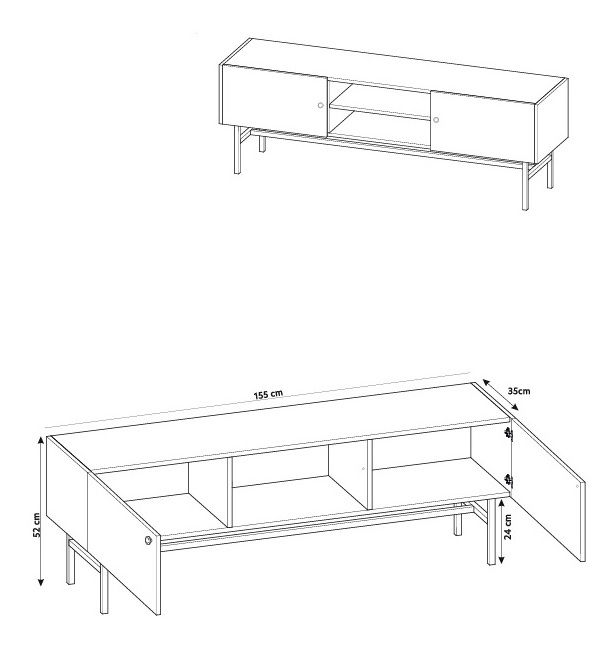 155 cm
35cm
52 cm
24 cm