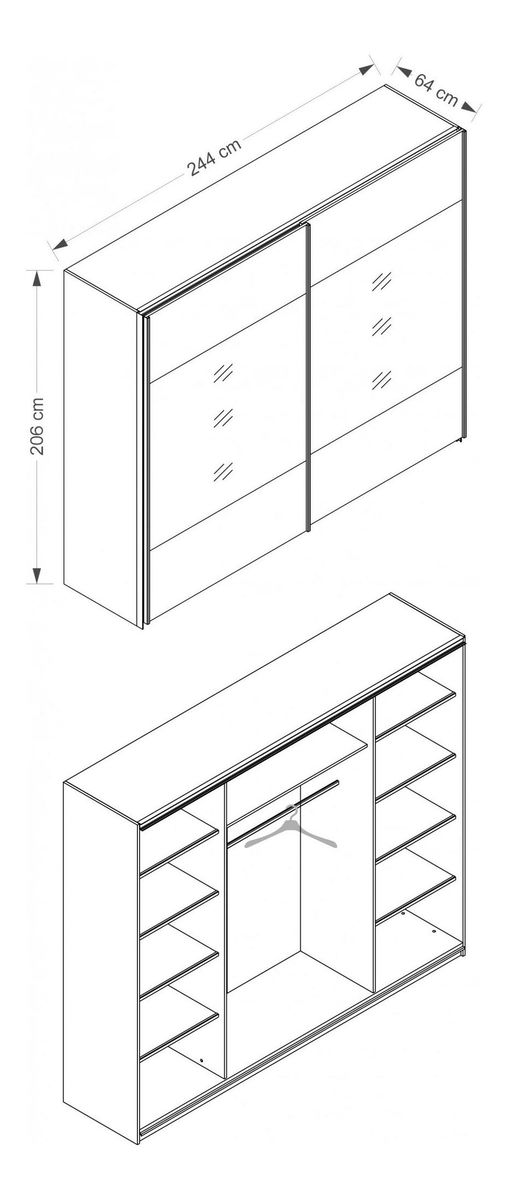 244 cm
64 cm
206 cm