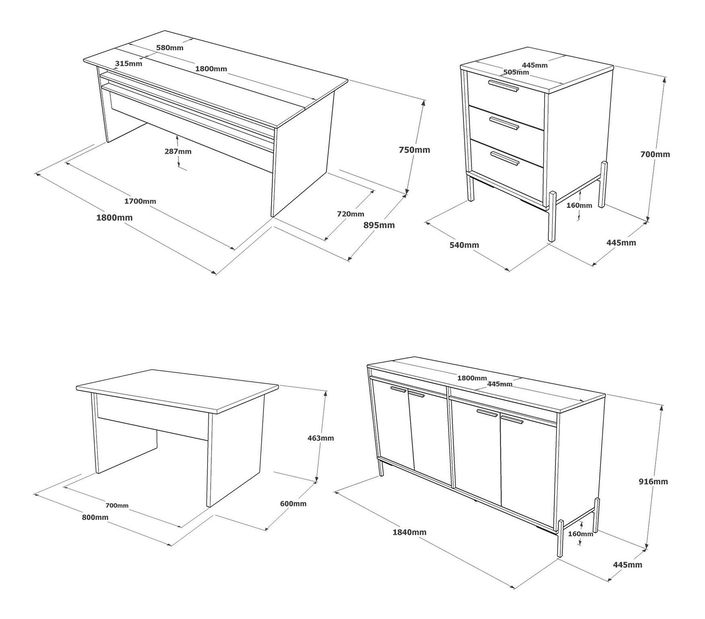 580mm
315mm
1800mm
287mm
750mm
1700mm
1800mm
720mm
895mm

445mm
505mm
700mm
160mm
540mm
445mm

463mm
700mm
800mm
600mm

1800mm
445mm
916mm
160mm
1840mm
445mm