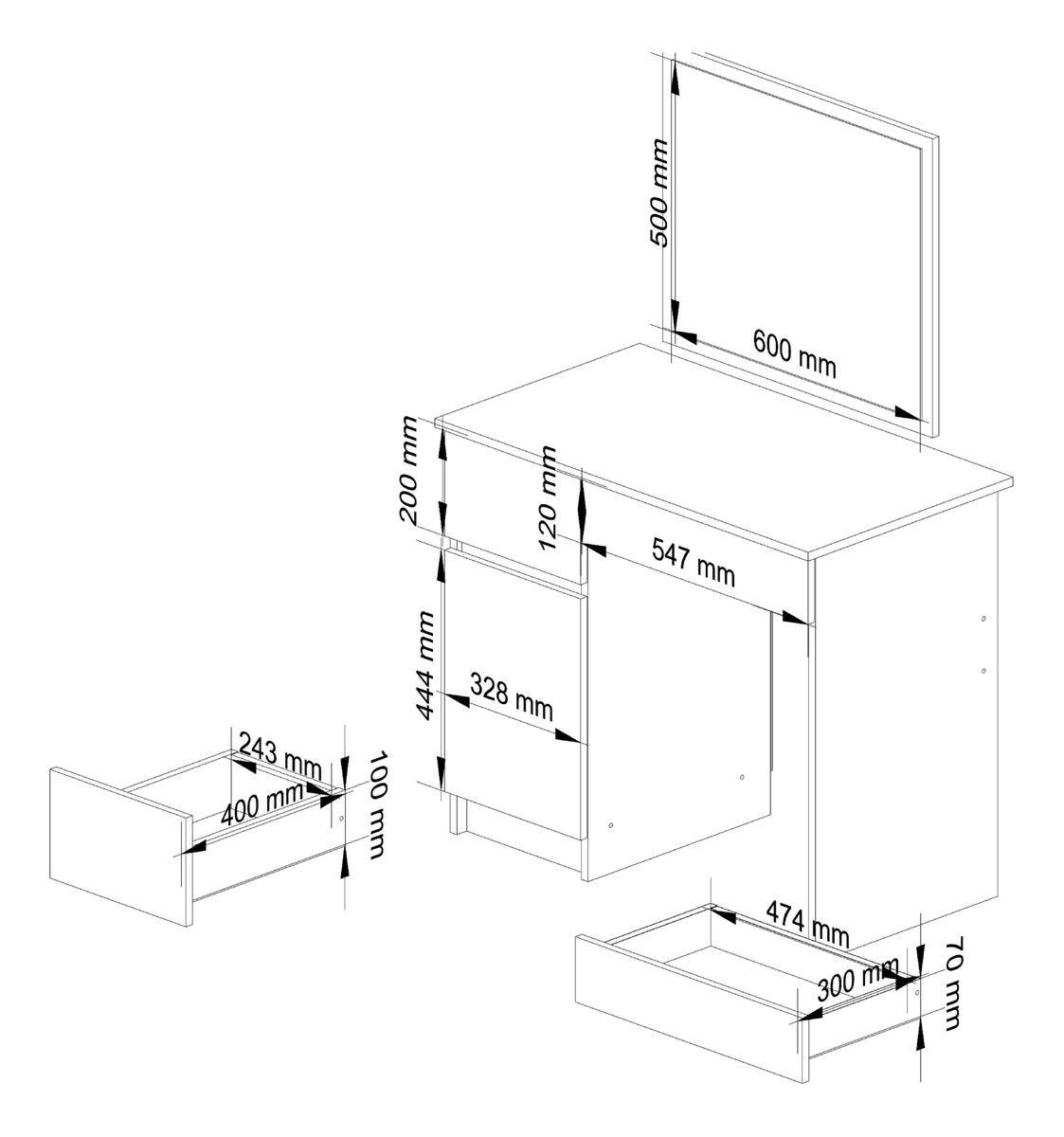 500 mm
600 mm
200 mm
120 mm
547 mm
444 mm
328 mm
243 mm
400 mm
100 mm
474 mm
300 mm
70 mm