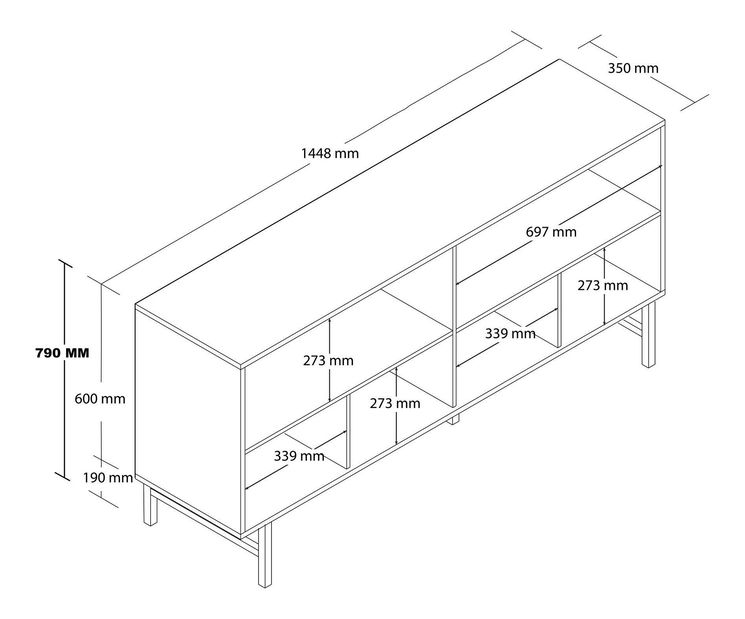 350 mm
1448 mm
697 mm
273 mm
339 mm
273 mm
273 mm
339 mm
790 MM
600 mm
190 mm