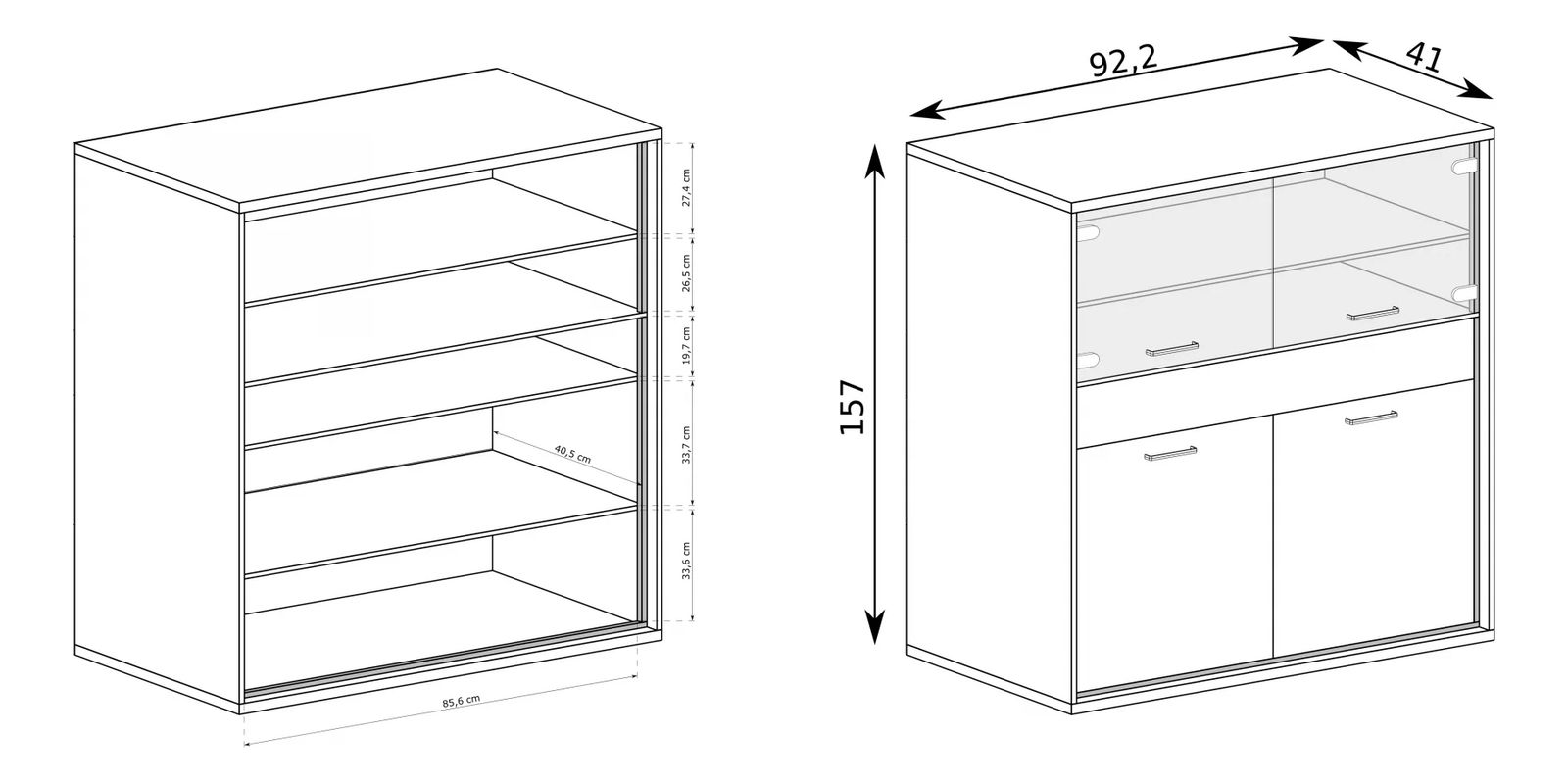 27,4 cm
26,5 cm
19,7 cm
33,7 cm
40,5 cm
33,6 cm
85,6 cm

92,2
41
157