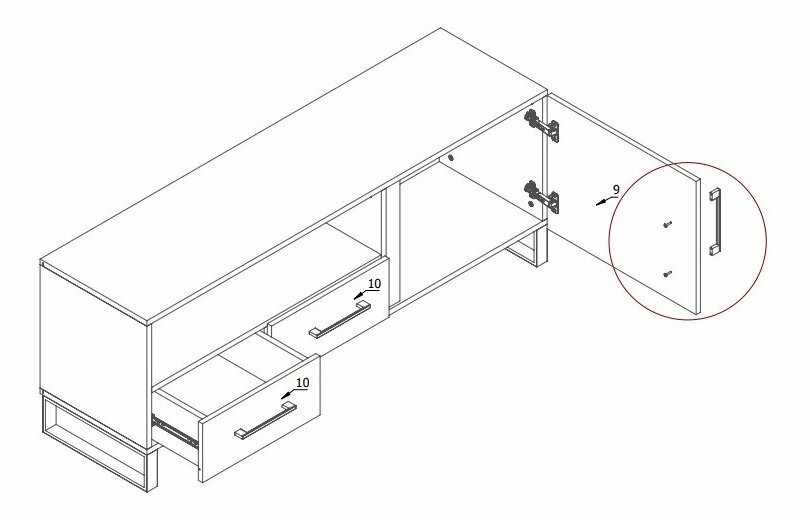 9

10

10