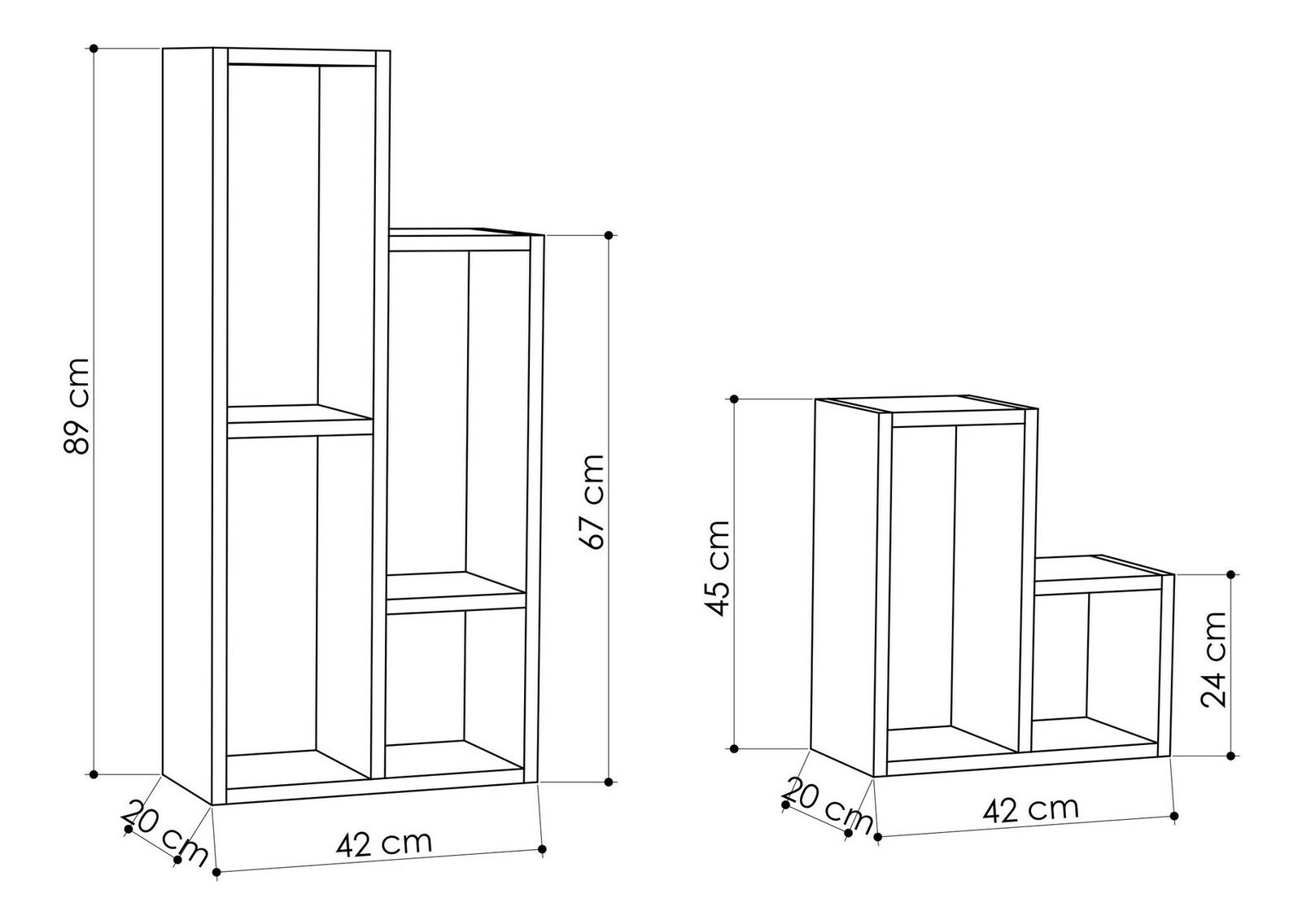 89 cm
67 cm
20 cm
42 cm
45 cm
24 cm
20 cm
42 cm