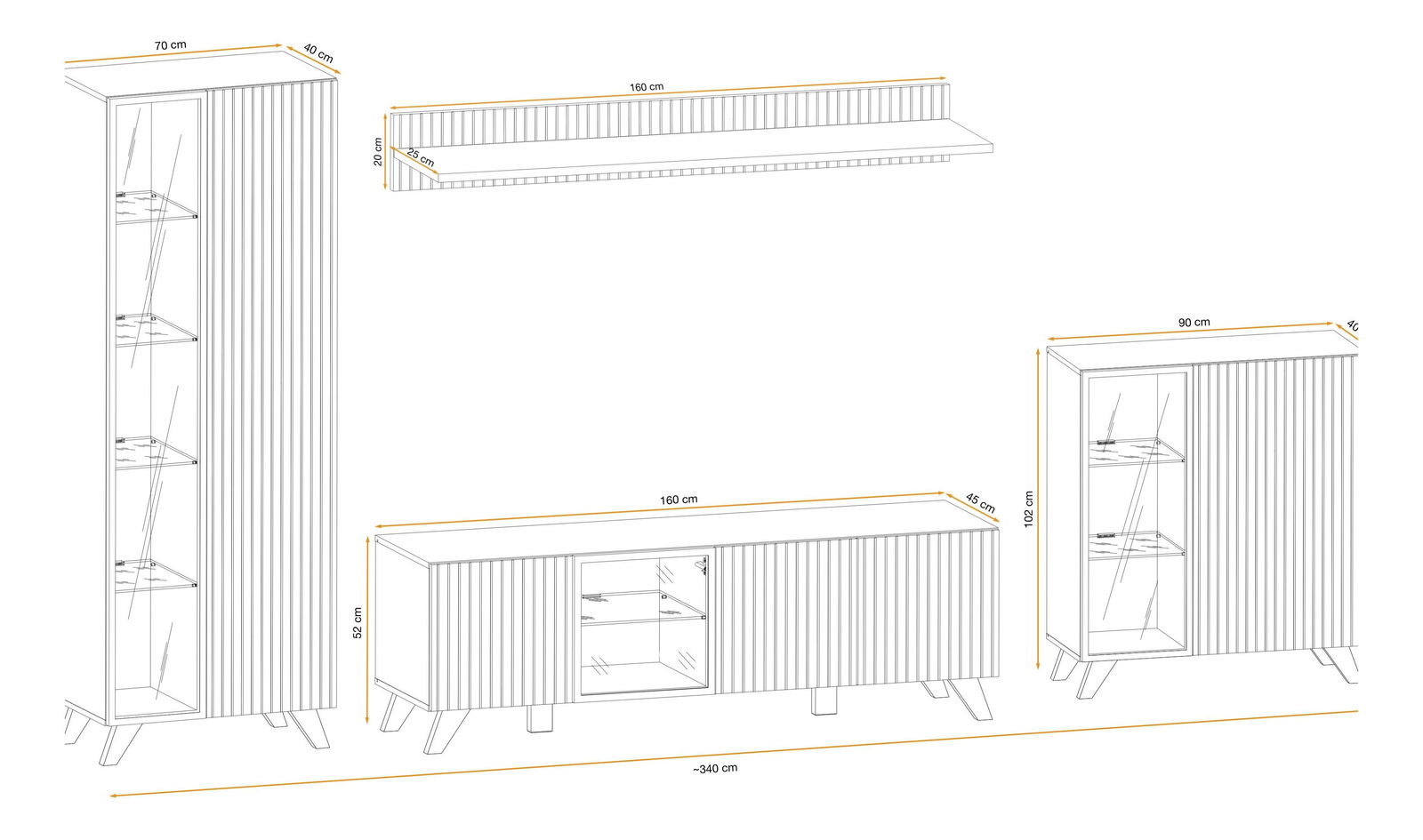 70 cm
40 cm
160 cm
20 cm
25 cm
90 cm
40
160 cm
45 cm
102 cm
52 cm
~340 cm