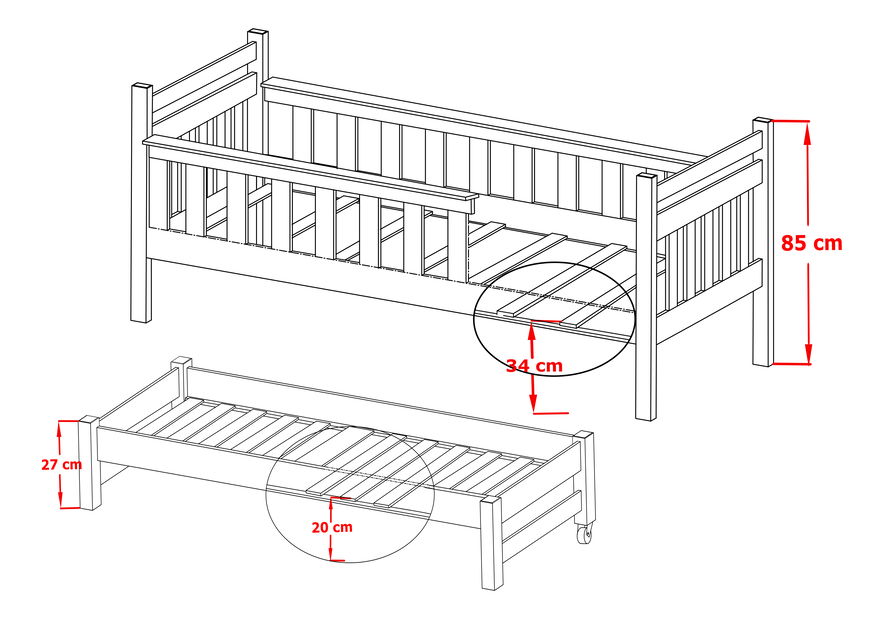 85 cm

34 cm

27 cm

20 cm