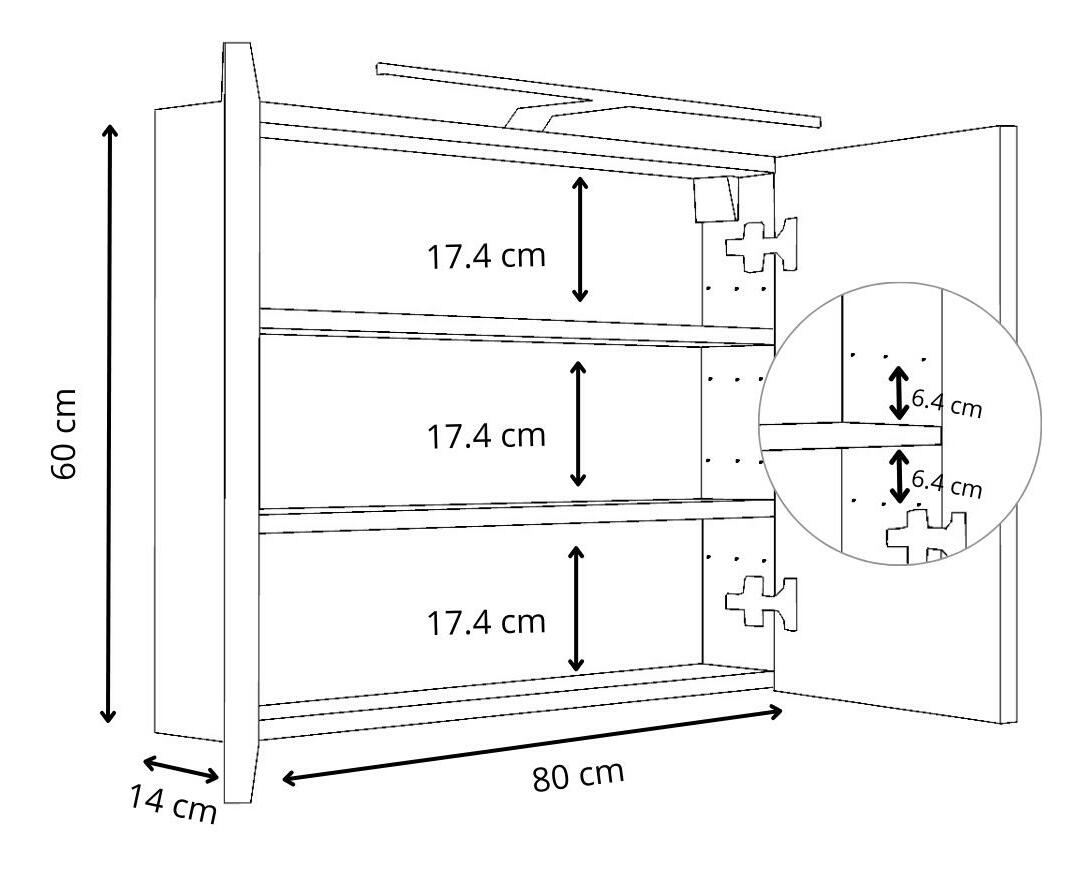 60 cm
17.4 cm
17.4 cm
17.4 cm
6.4 cm
6.4 cm
14 cm
80 cm