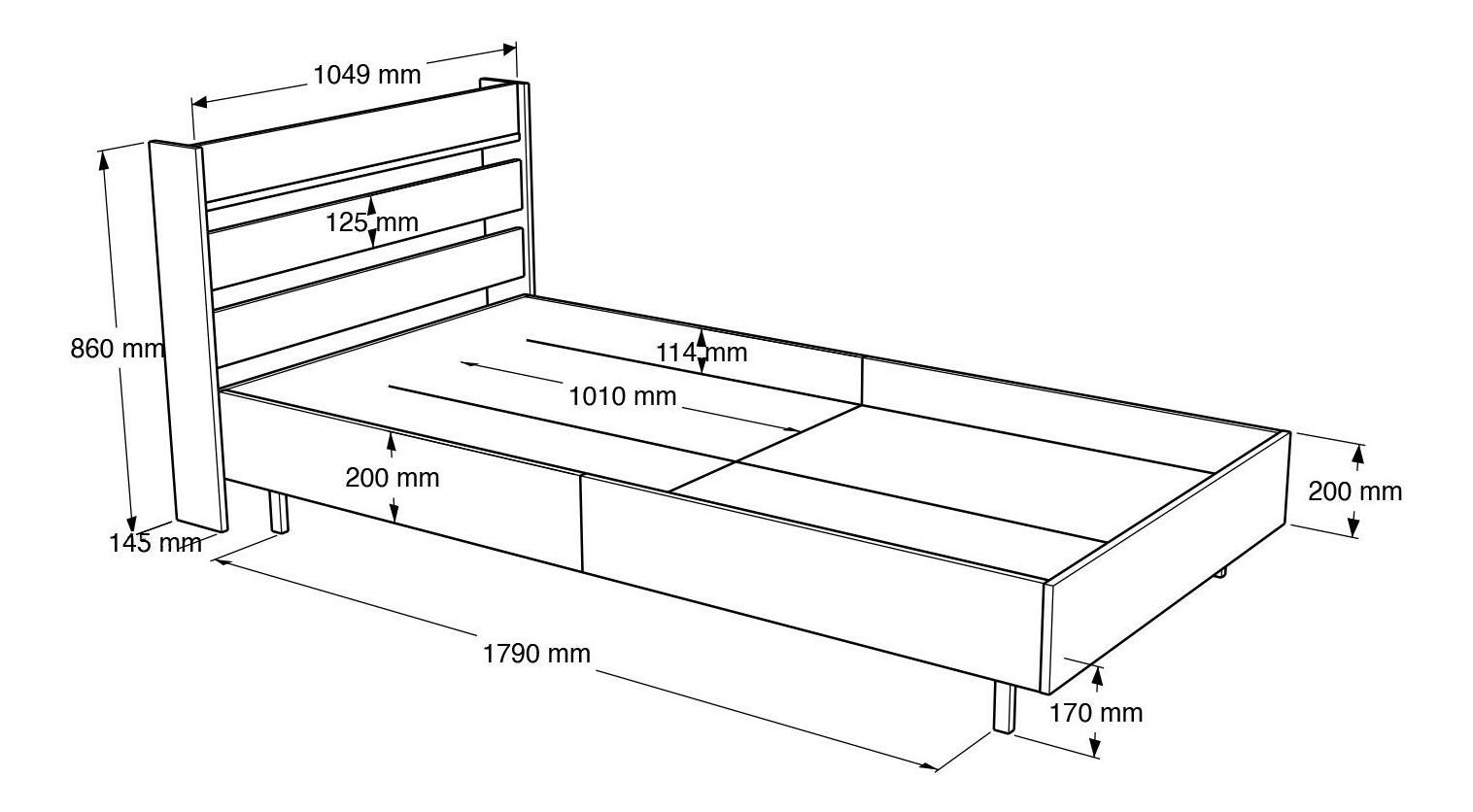 1049 mm

125 mm

860 mm

114 mm

1010 mm

200 mm

200 mm

145 mm

1790 mm

170 mm