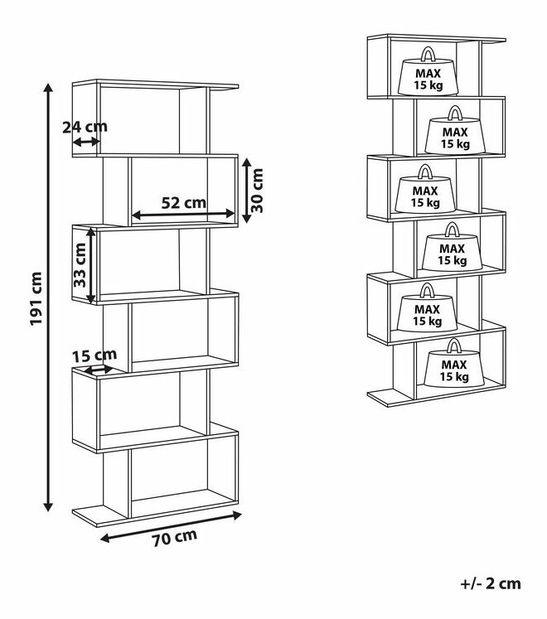 191 cm

24 cm

52 cm

30 cm

33 cm

15 cm

70 cm

MAX 15 kg

MAX 15 kg

MAX 15 kg

MAX 15 kg

MAX 15 kg

MAX 15 kg

+/- 2 cm