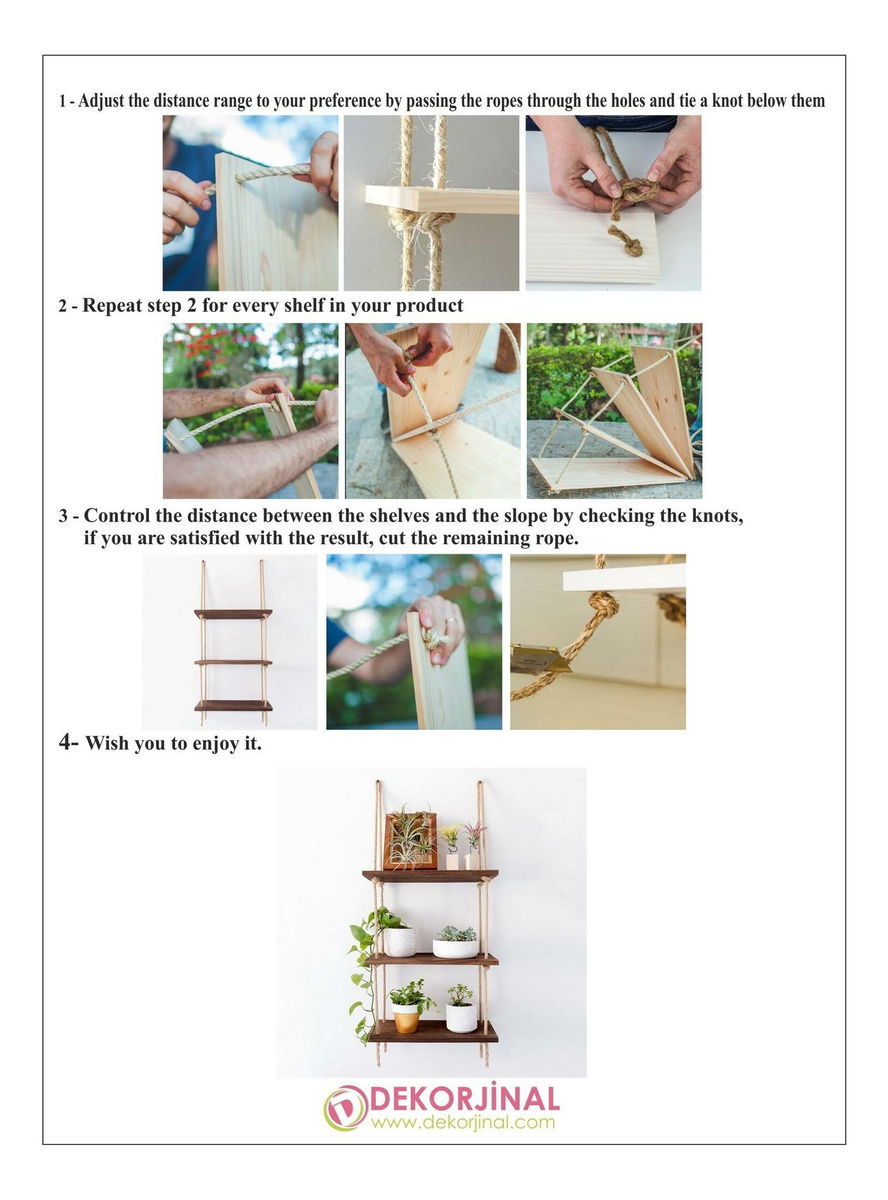 1 - Adjust the distance range to your preference by passing the ropes through the holes and tie a knot below them

2 - Repeat step 2 for every shelf in your product

3 - Control the distance between the shelves and the slope by checking the knots, if you are satisfied with the result, cut the remaining rope.

4- Wish you to enjoy it.

DEKORJİNAL
www.dekorjinal.com