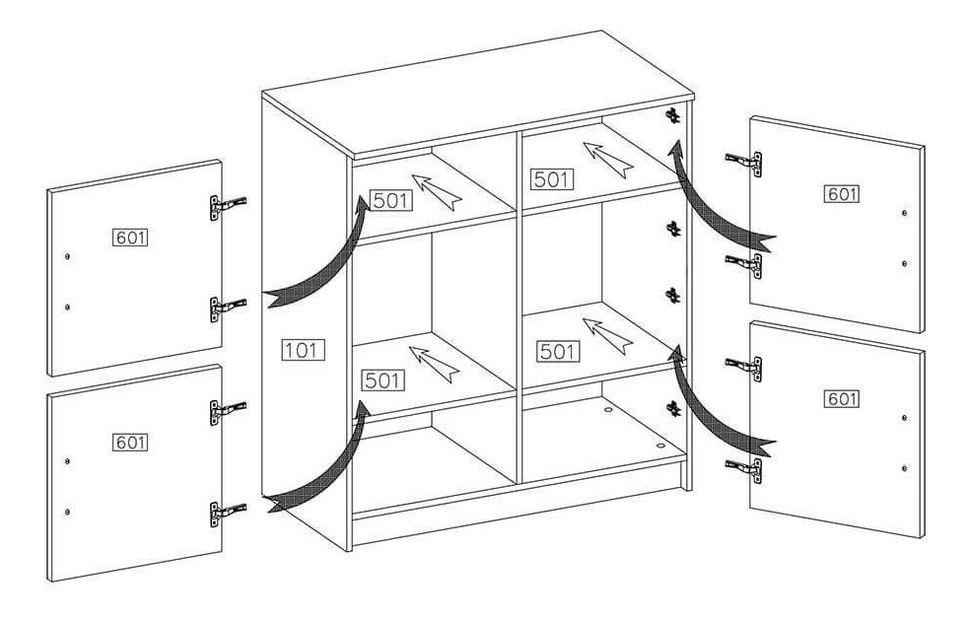 601

501

501

601

101

501

501

601

601