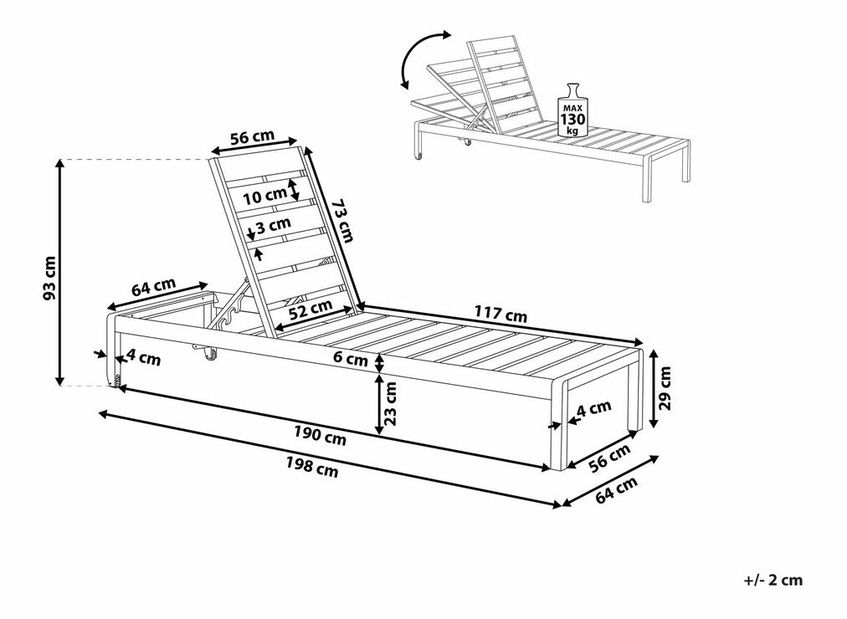 MAX
130
kg

56 cm
10 cm
3 cm
73 cm
93 cm
64 cm
52 cm
117 cm
4 cm
6 cm
23 cm
29 cm
4 cm
190 cm
198 cm
56 cm
64 cm

+/- 2 cm