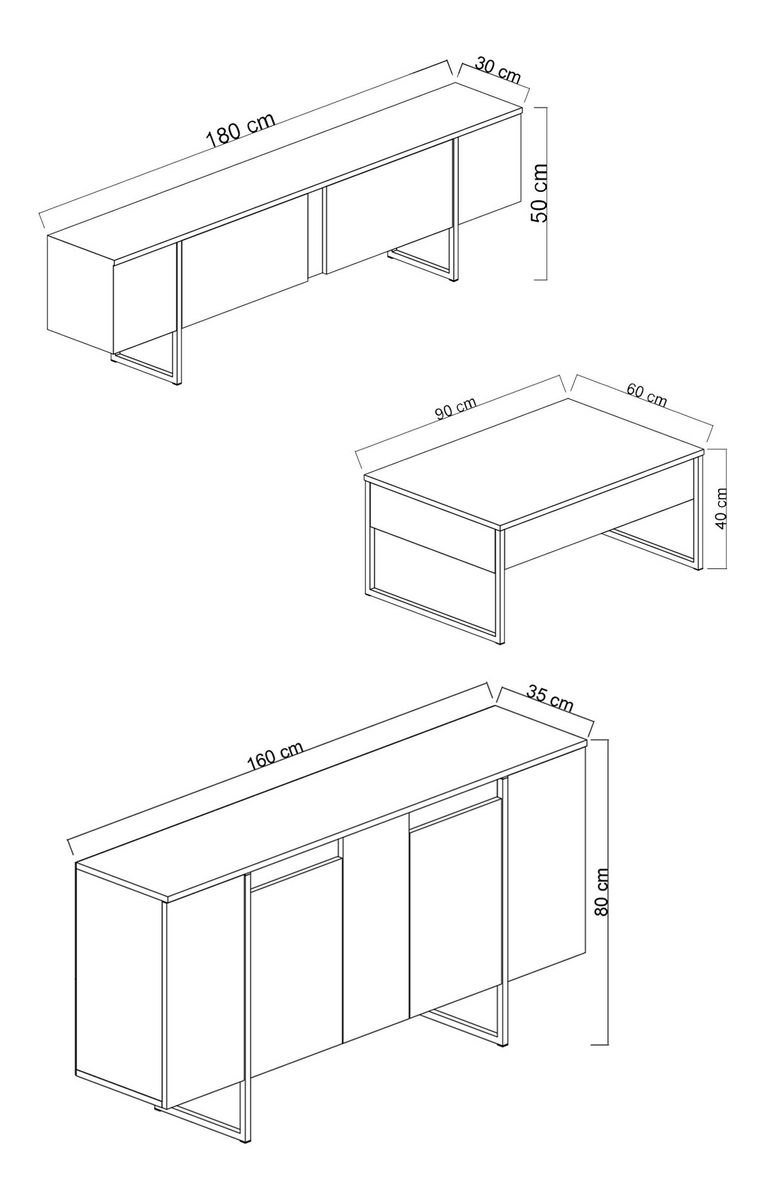 180 cm
30 cm
50 cm

90 cm
60 cm
40 cm

160 cm
35 cm
80 cm