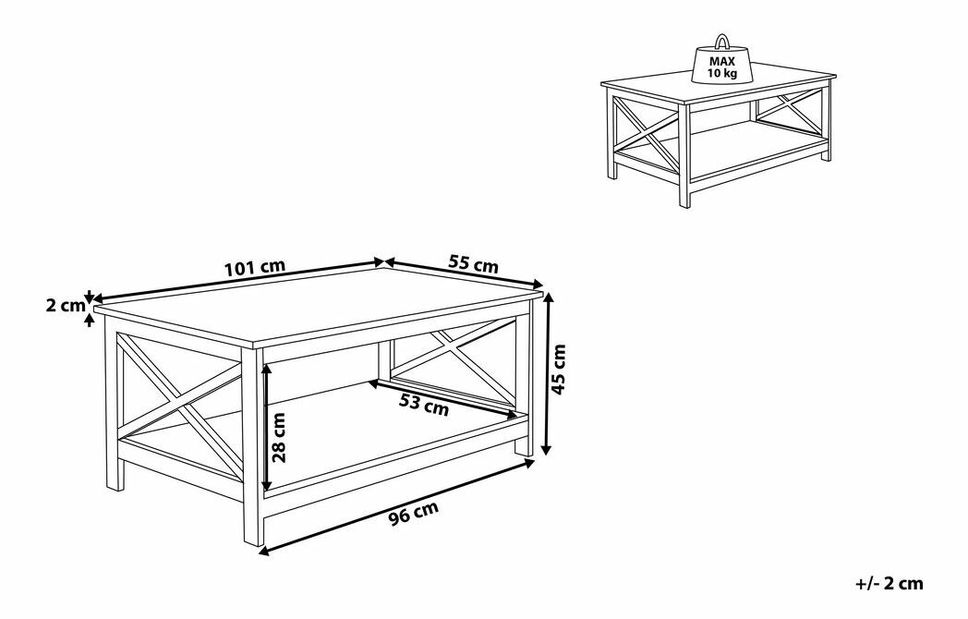 MAX
10 kg

101 cm
55 cm
2 cm
45 cm
53 cm
28 cm
96 cm

+/- 2 cm