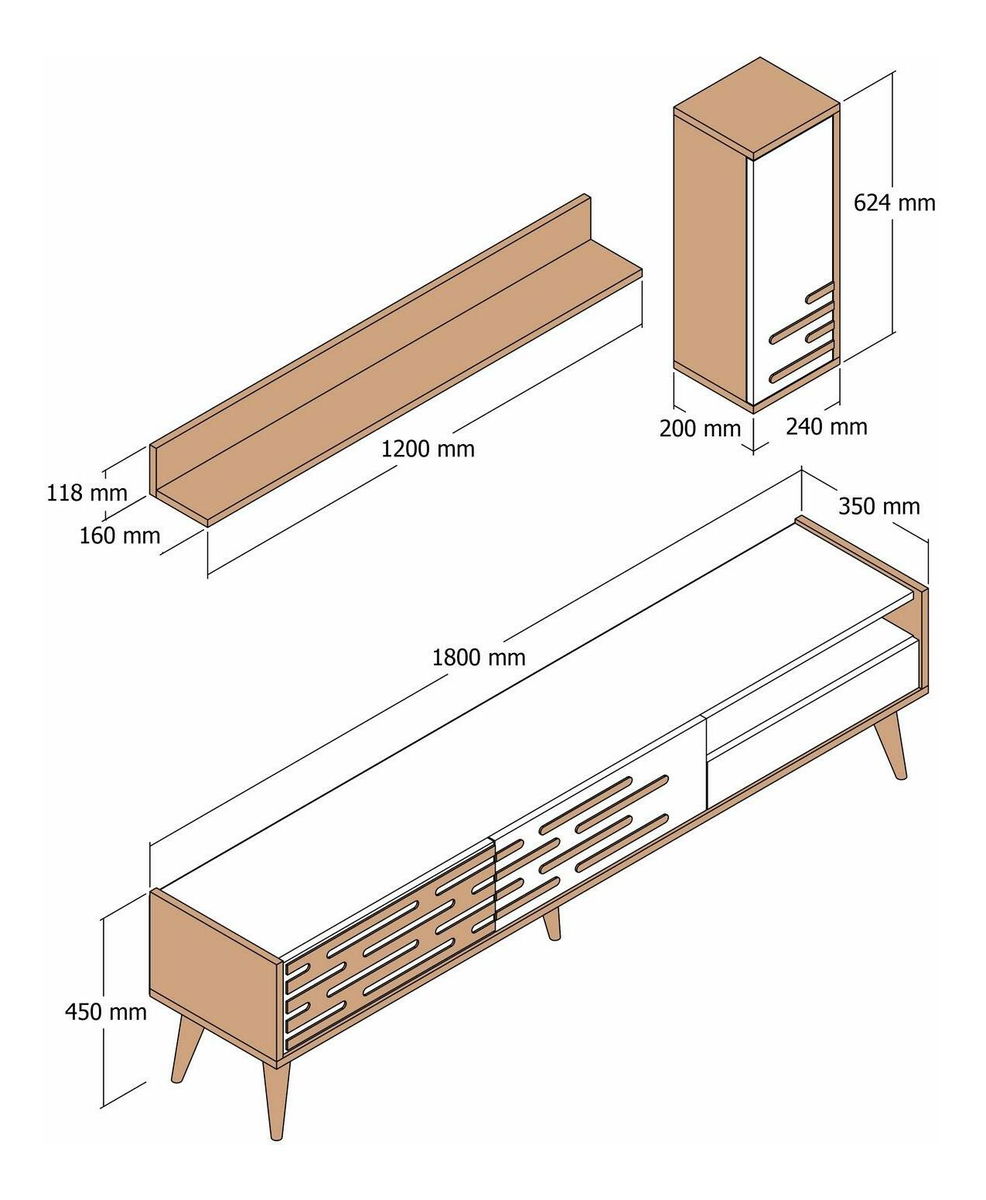 624 mm

1200 mm

200 mm

240 mm

118 mm

160 mm

350 mm

1800 mm

450 mm