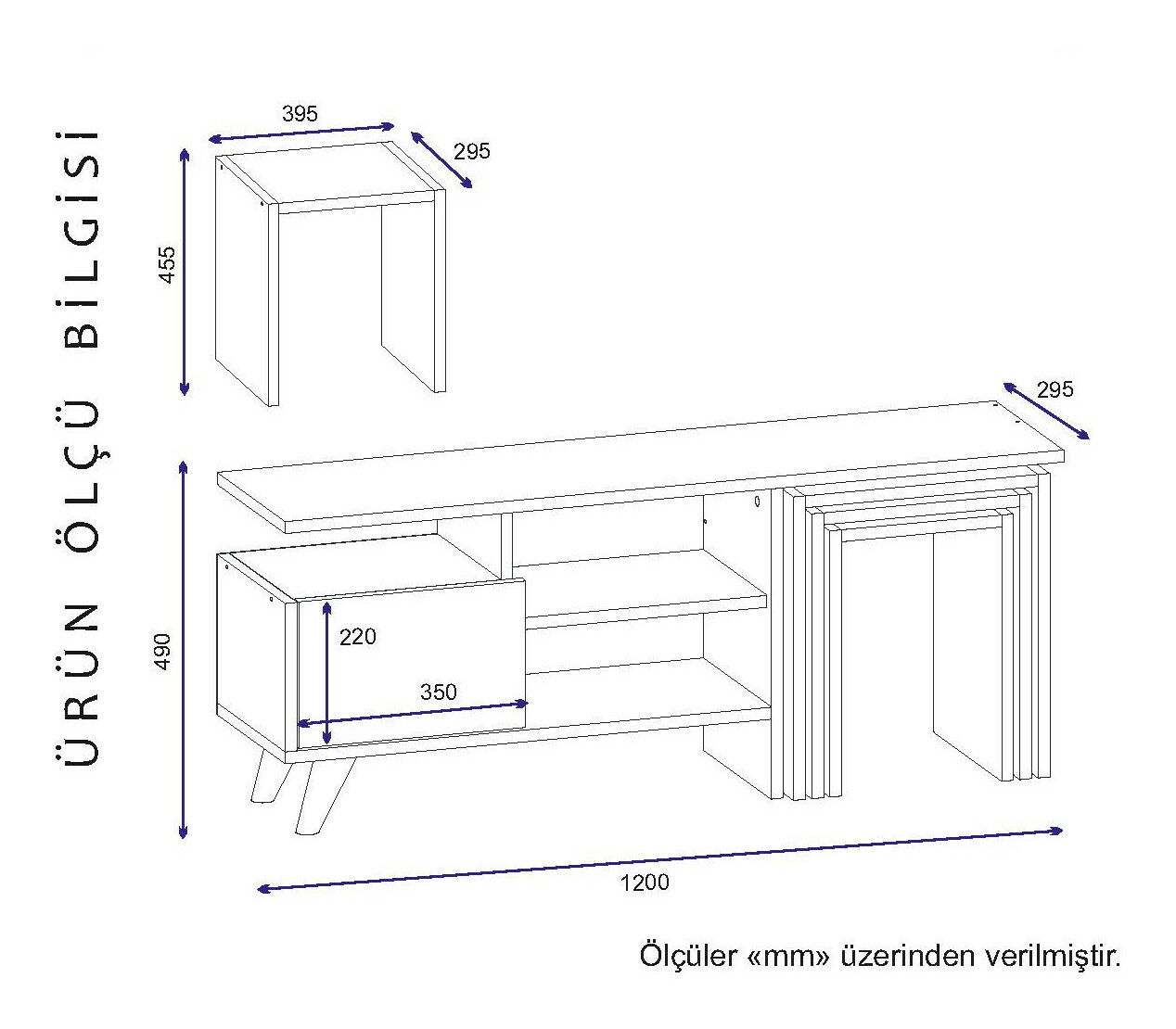 ÜRÜN ÖLÇÜ BİLGİSİ

395
295
455

295

490
220
350

1200

Ölçüler «mm» üzerinden verilmiştir.