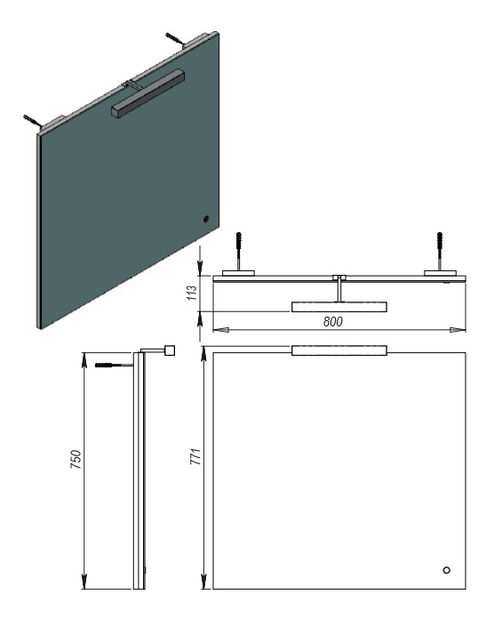 113
800
750
771